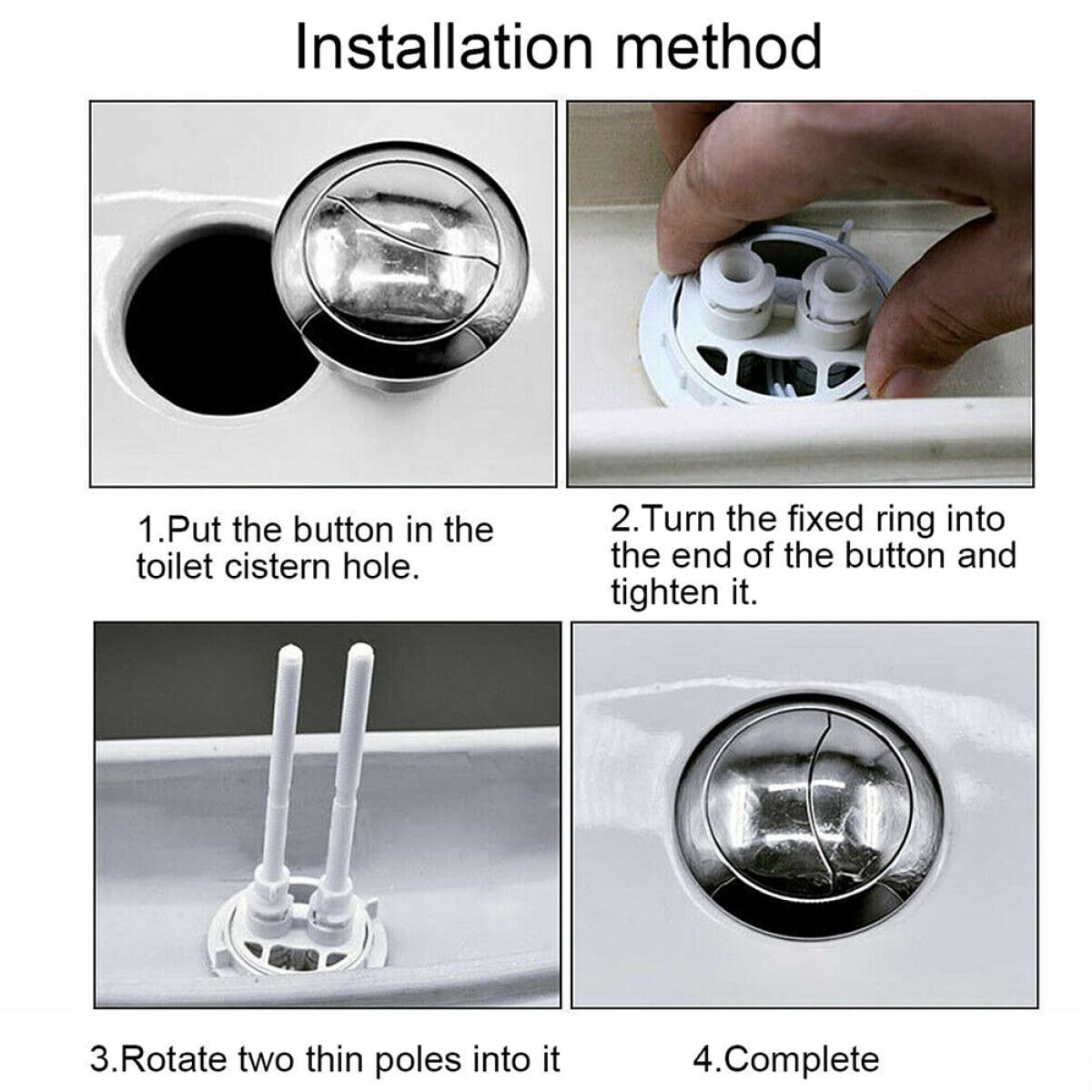 Installation method

1.Put the button in the toilet cistern hole.

2.Turn the fixed ring into the end of the button and tighten it.

3.Rotate two thin poles into it

4.Complete