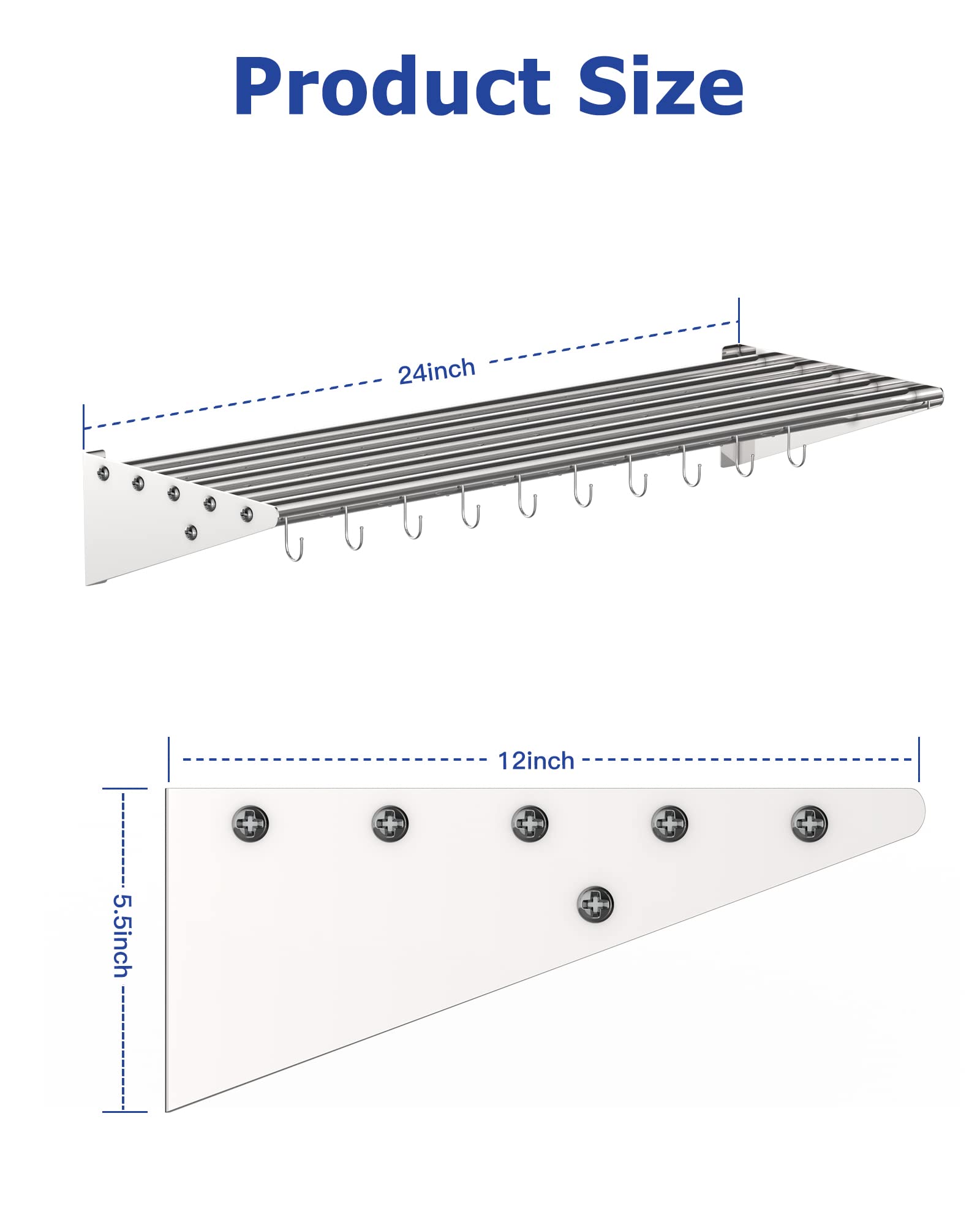 Product Size

24inch

12inch

5.5inch