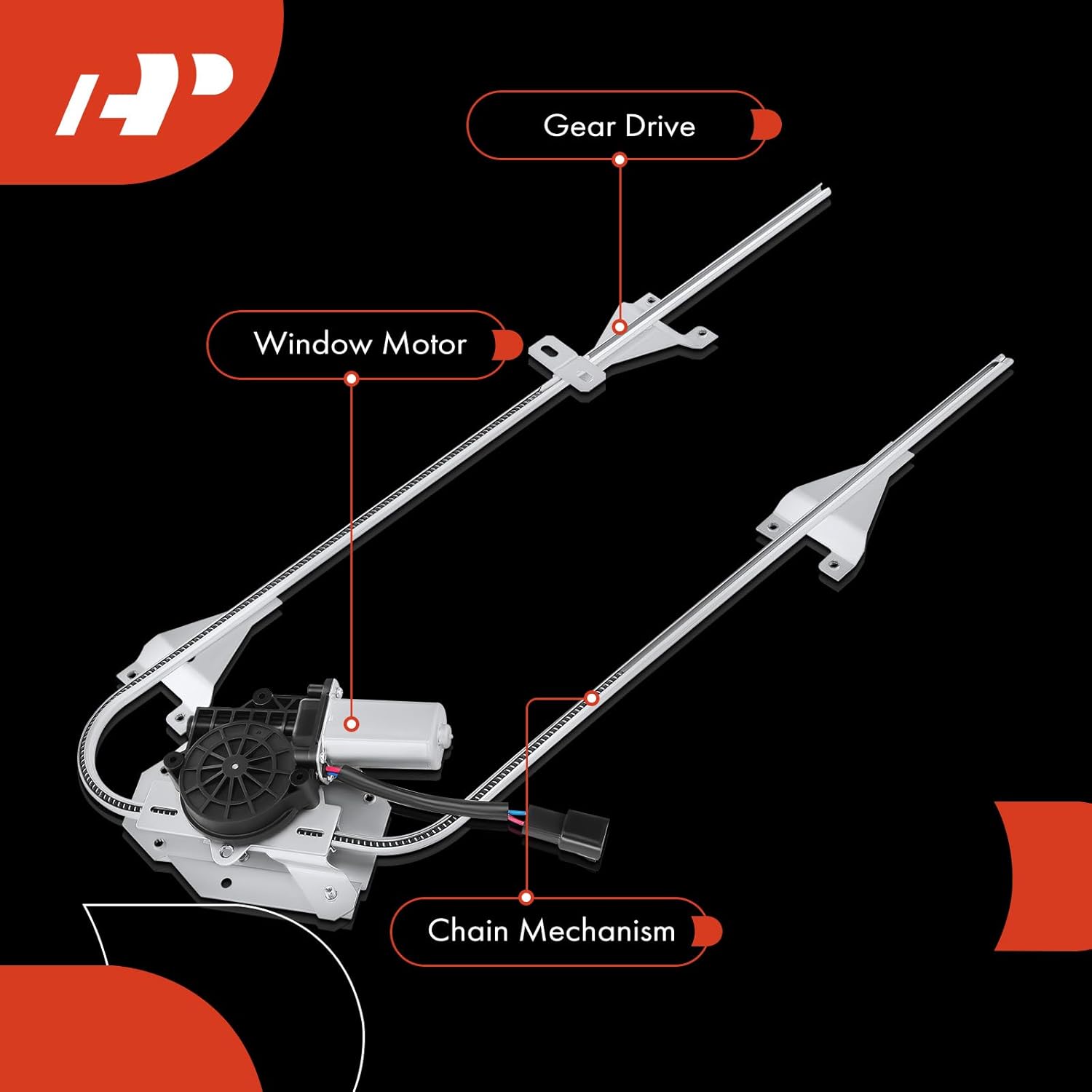 AP

Gear Drive

Window Motor

Chain Mechanism