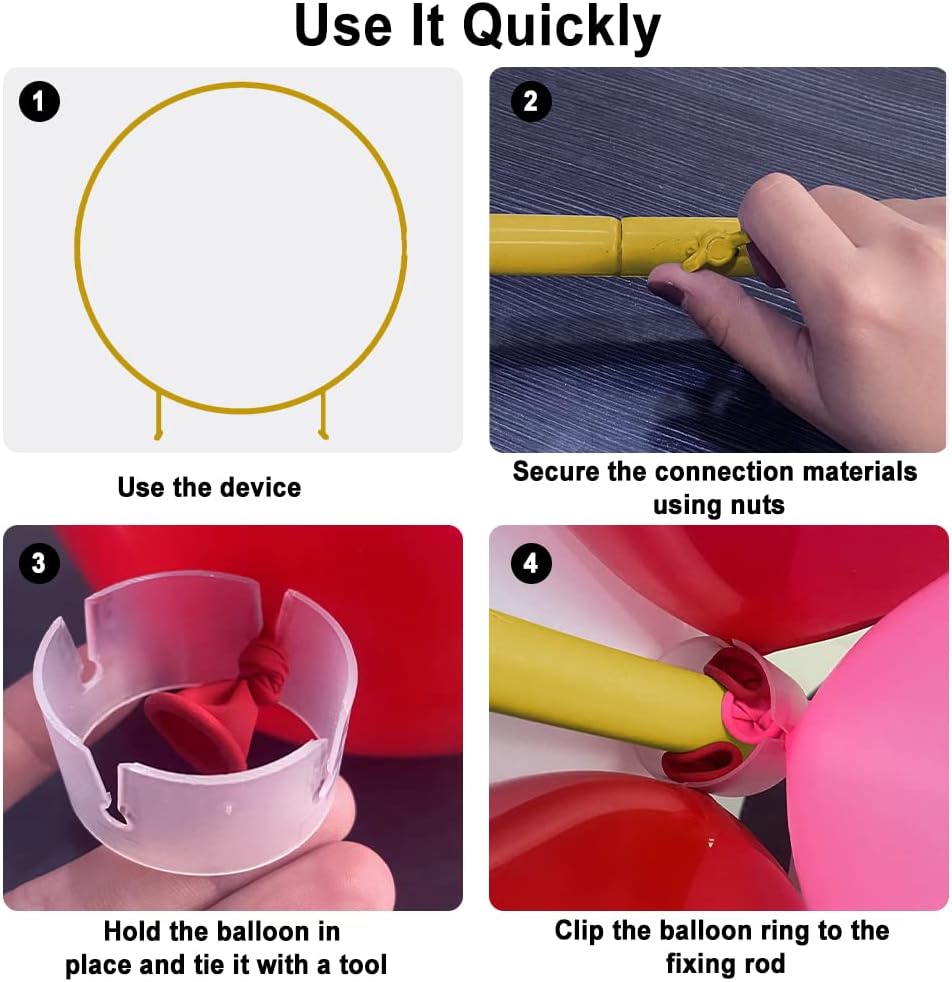 Use It Quickly

1

Use the device

2

Secure the connection materials using nuts

3

Hold the balloon in place and tie it with a tool

4

Clip the balloon ring to the fixing rod