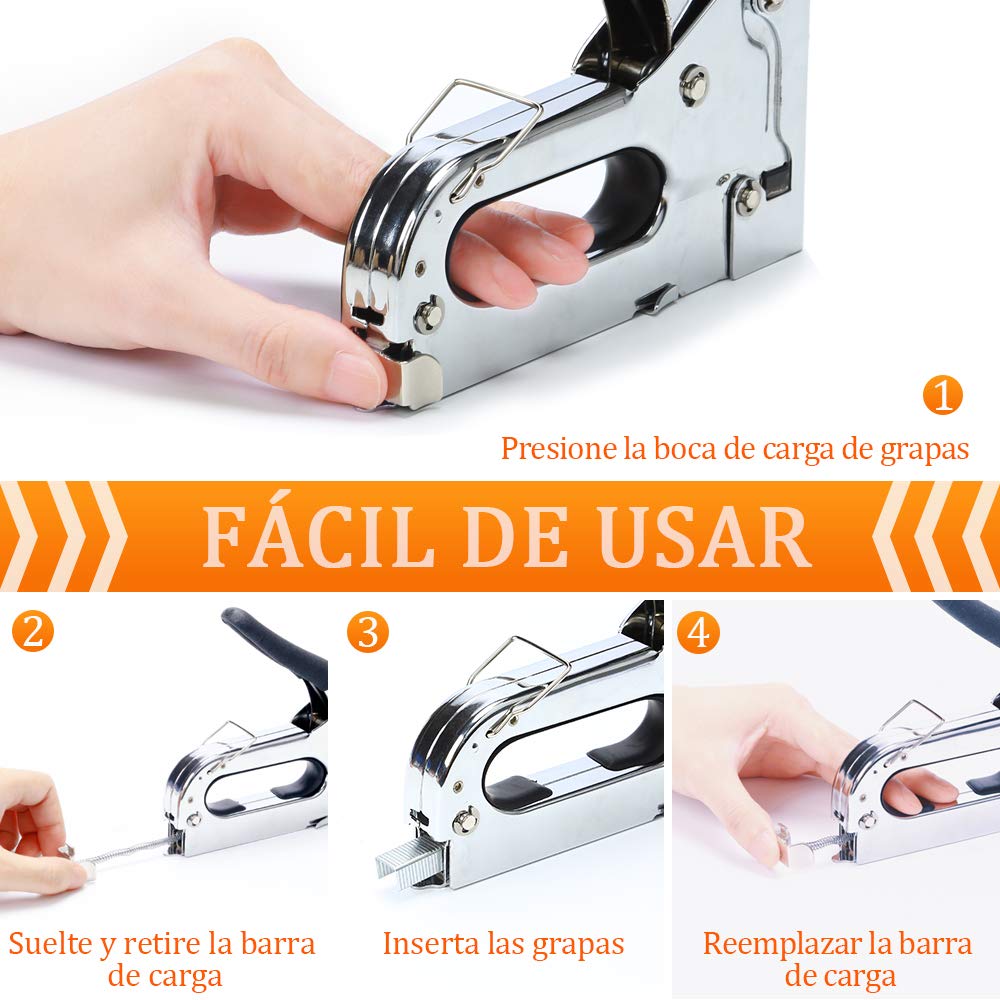 1
Presione la boca de carga de grapas

FÁCIL DE USAR

2
Suelte y retire la barra de carga

3
Inserta las grapas

4
Reemplazar la barra de carga