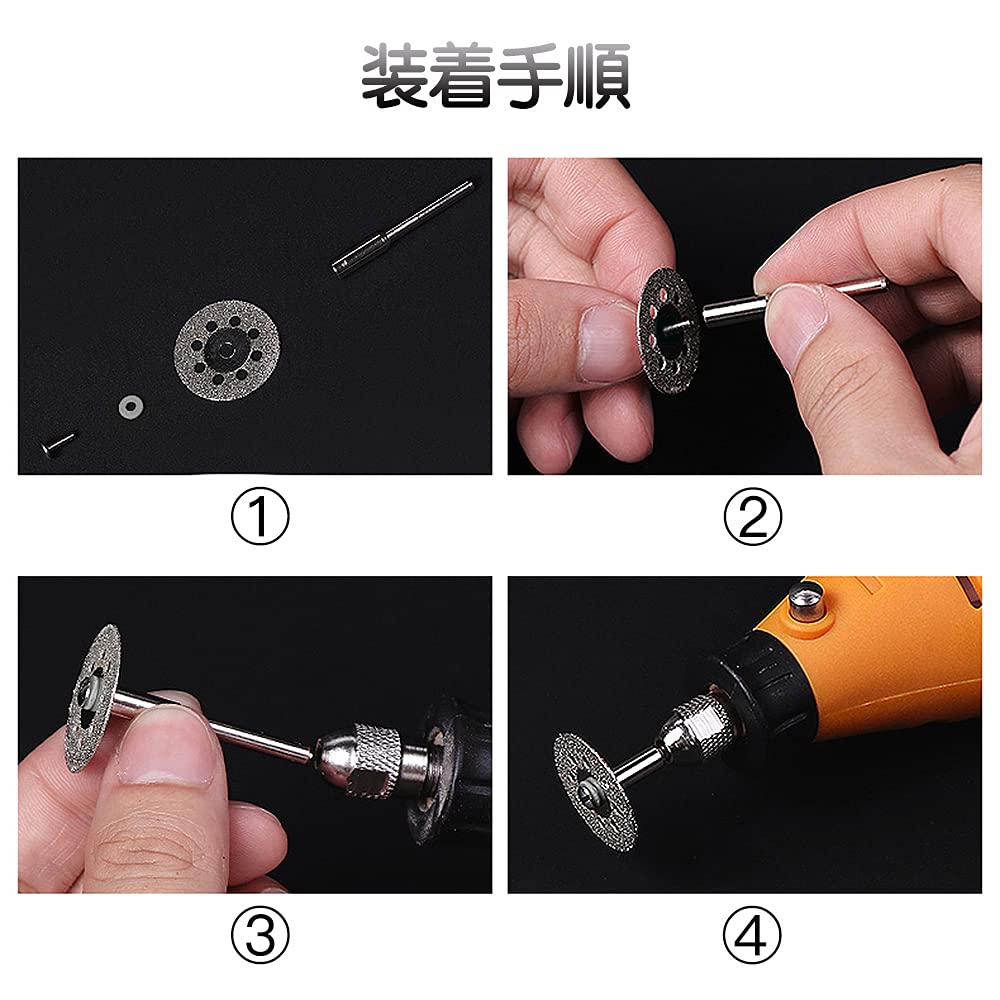 装着手順

①

②

③

④