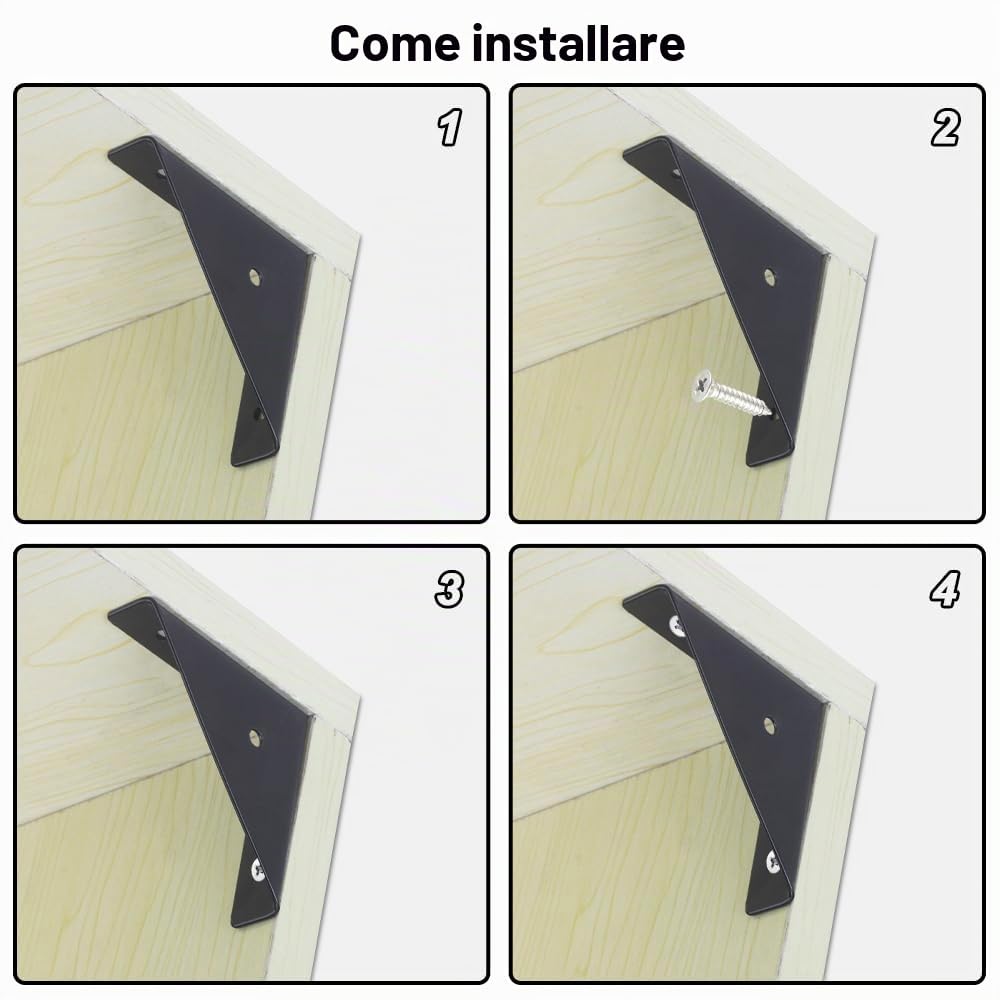 Come installare

1

2

3

4