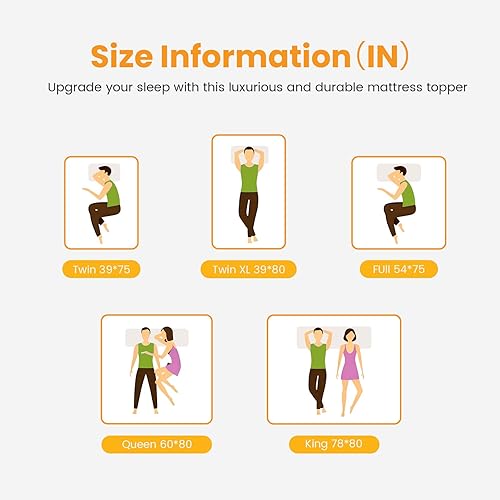 Size Information（IN）

Upgrade your sleep with this luxurious and durable mattress topper

Twin 39*75

Twin XL 39*80

FUll 54*75

Queen 60*80

King 78*80