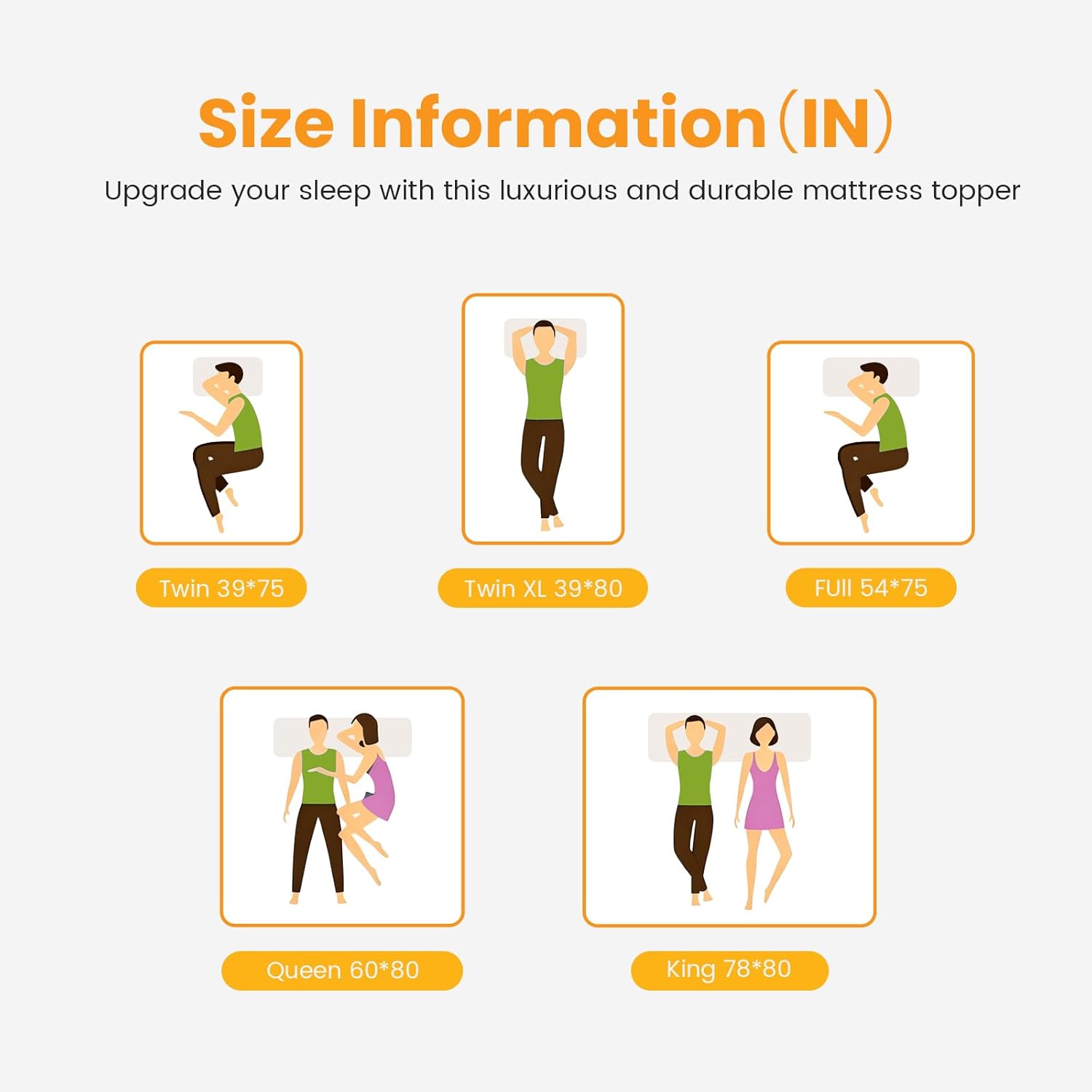 Size Information (IN)

Upgrade your sleep with this luxurious and durable mattress topper

Twin 39*75

Twin XL 39*80

FUll 54*75

Queen 60*80

King 78*80