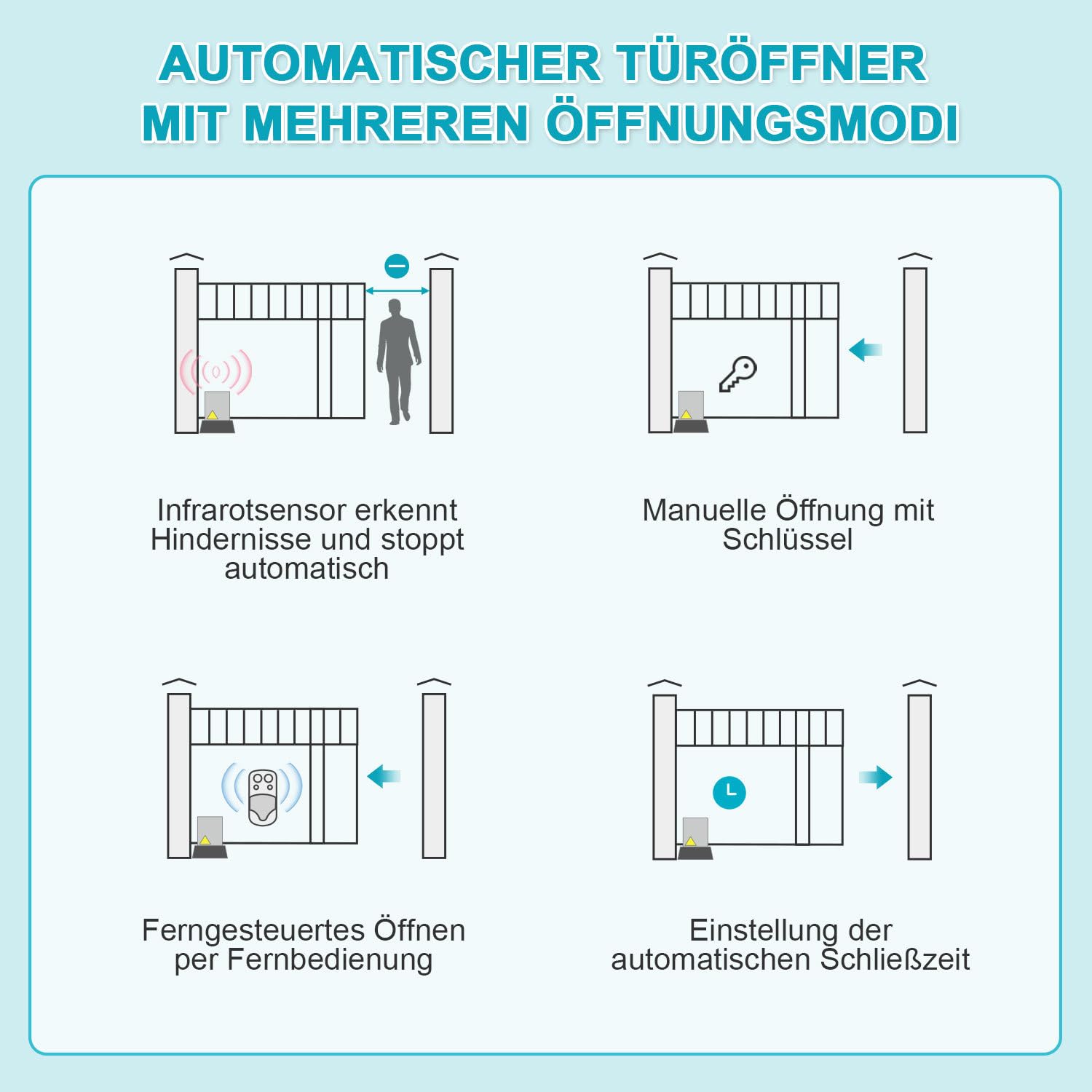 AUTOMATISCHER TÜRÖFFNER
MIT MEHREREN ÖFFNUNGSMODI

Infrarotsensor erkennt Hindernisse und stoppt automatisch

Manuelle Öffnung mit Schlüssel

Ferngesteuertes Öffnen per Fernbedienung

Einstellung der automatischen Schließzeit