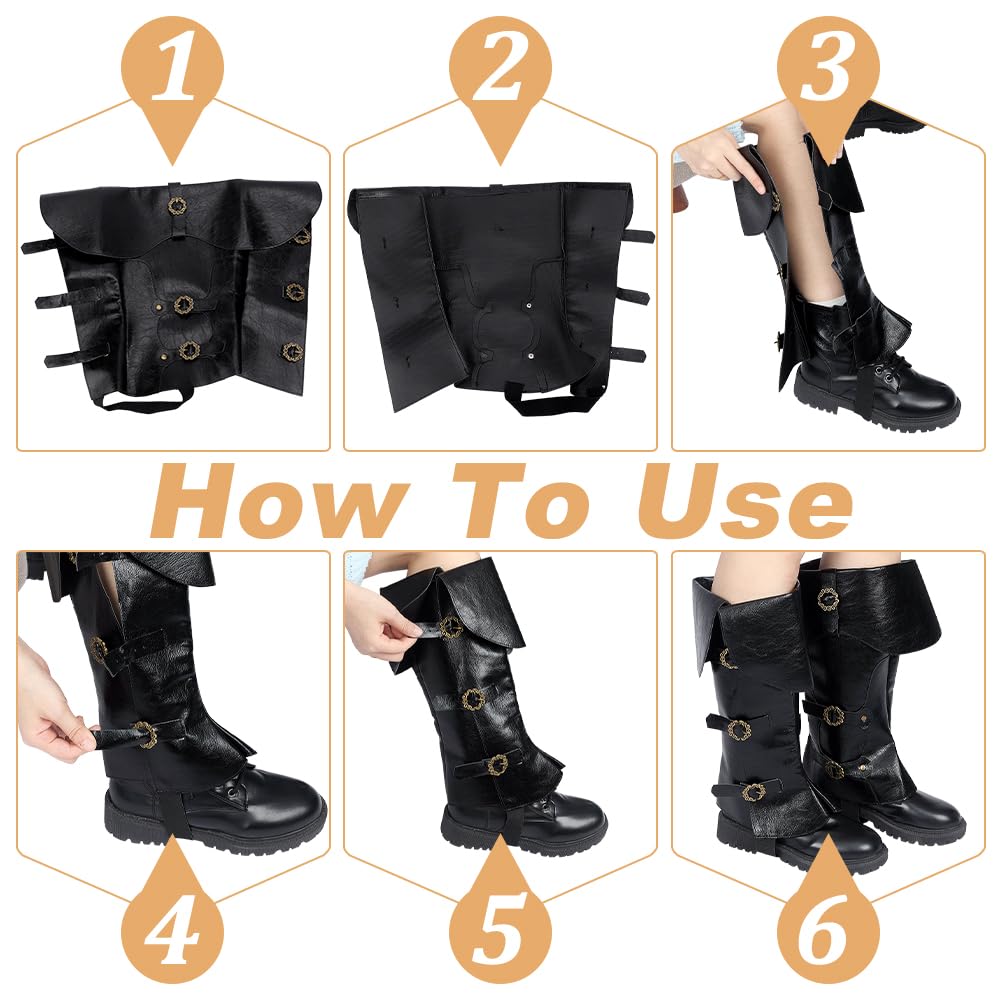 1

2

3

How To Use

4

5

6