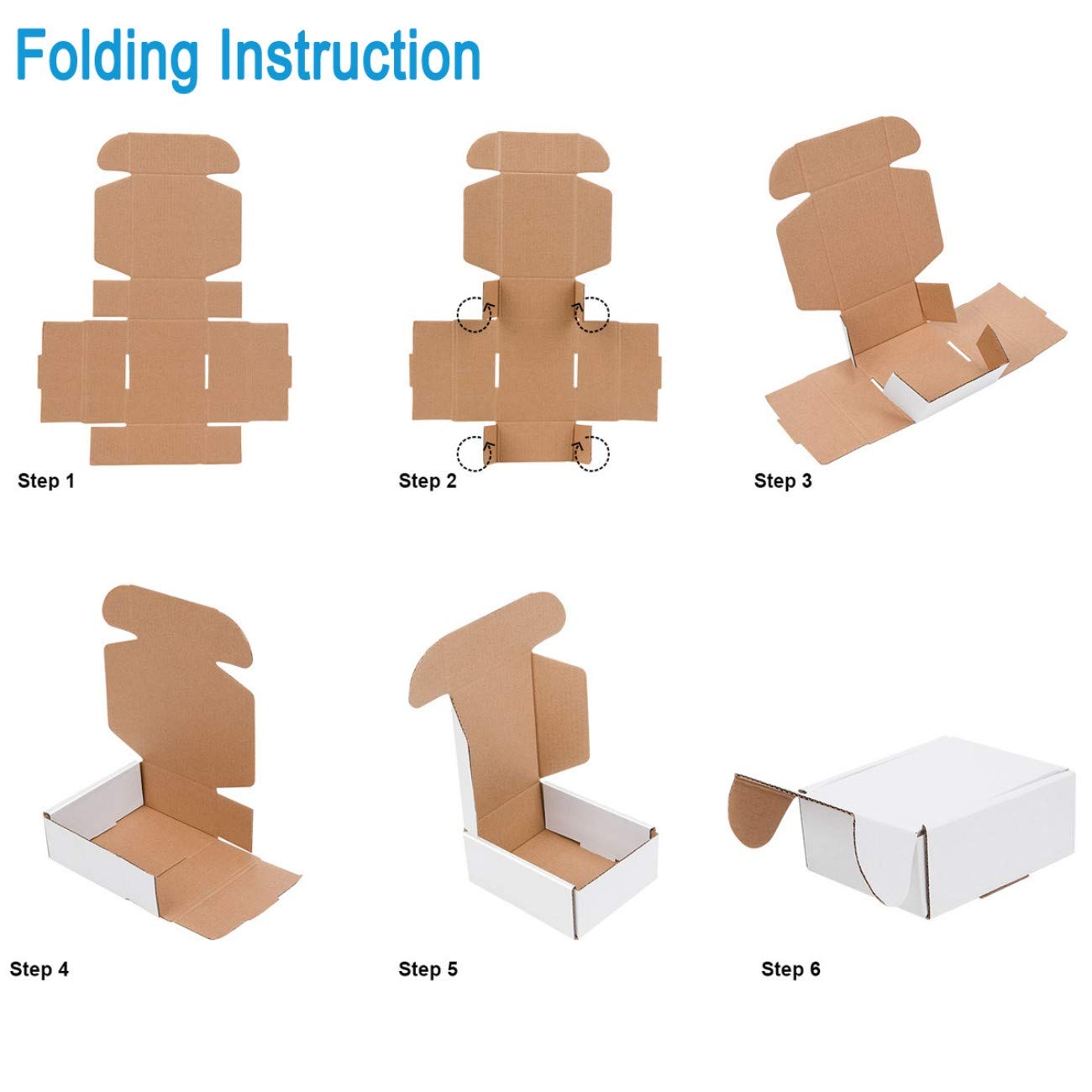 Folding Instruction

Step 1

Step 2

Step 3

Step 4

Step 5

Step 6