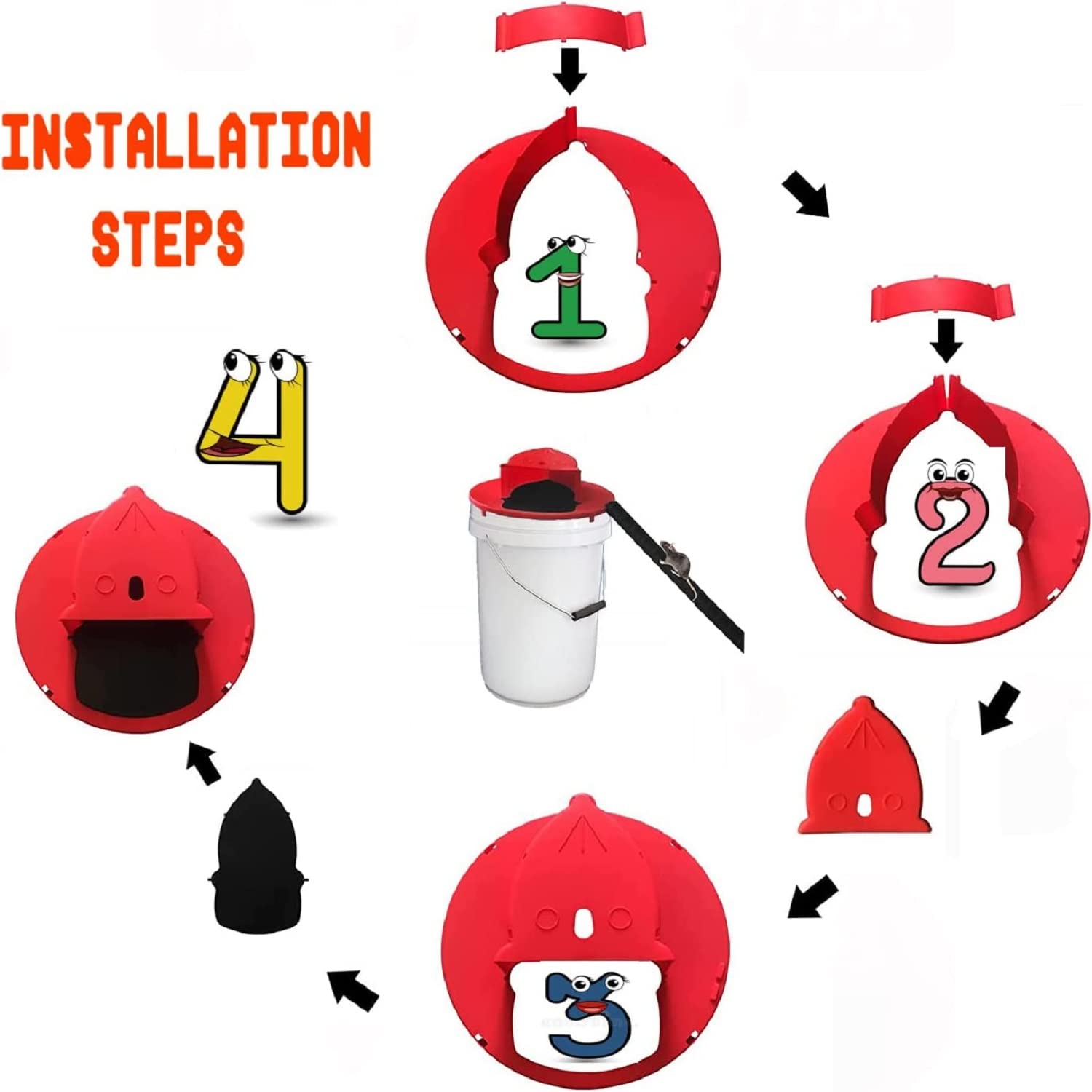 INSTALLATION
STEPS

1

2

3

4