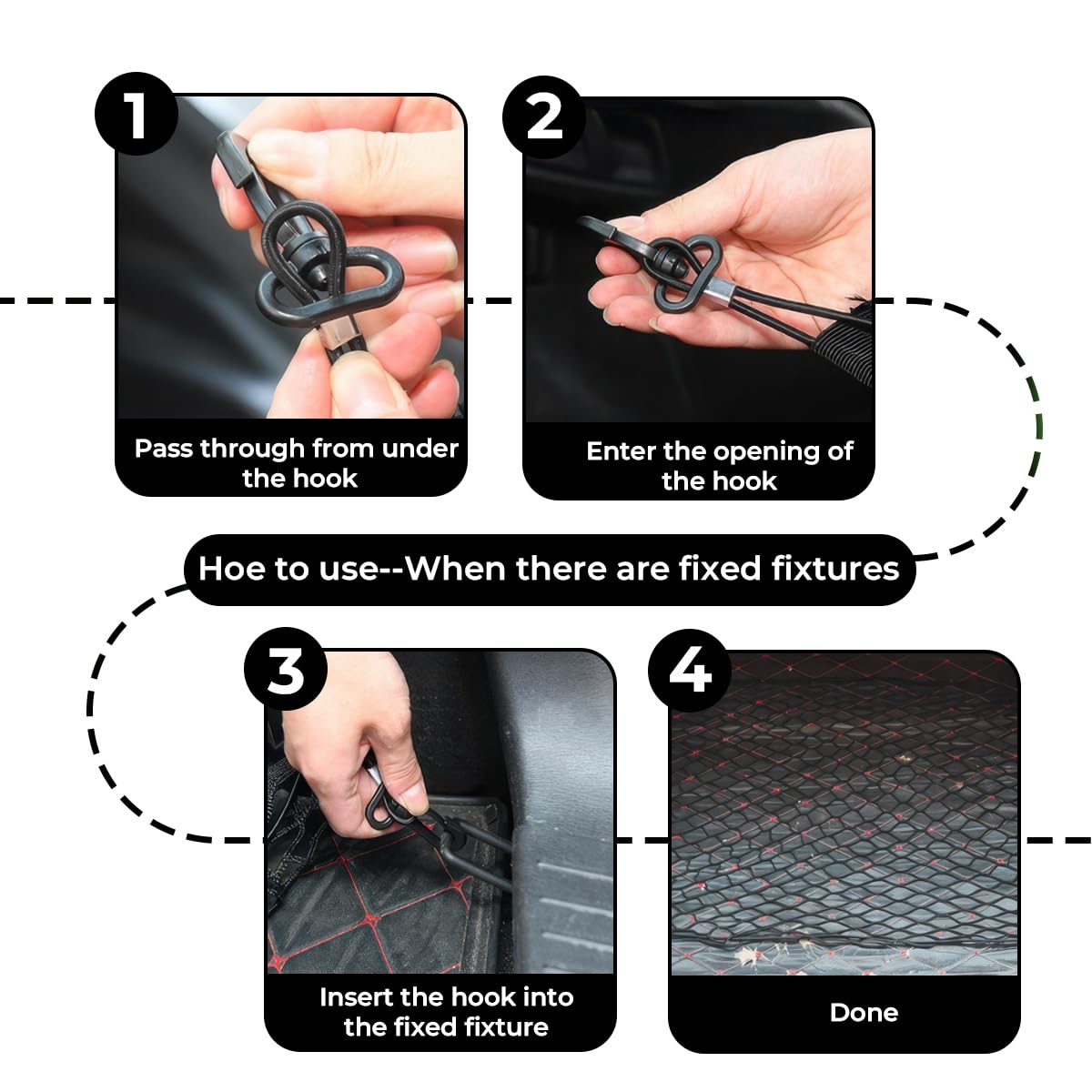 1

Pass through from under the hook

2

Enter the opening of the hook

Hoe to use--When there are fixed fixtures

3

Insert the hook into the fixed fixture

4

Done