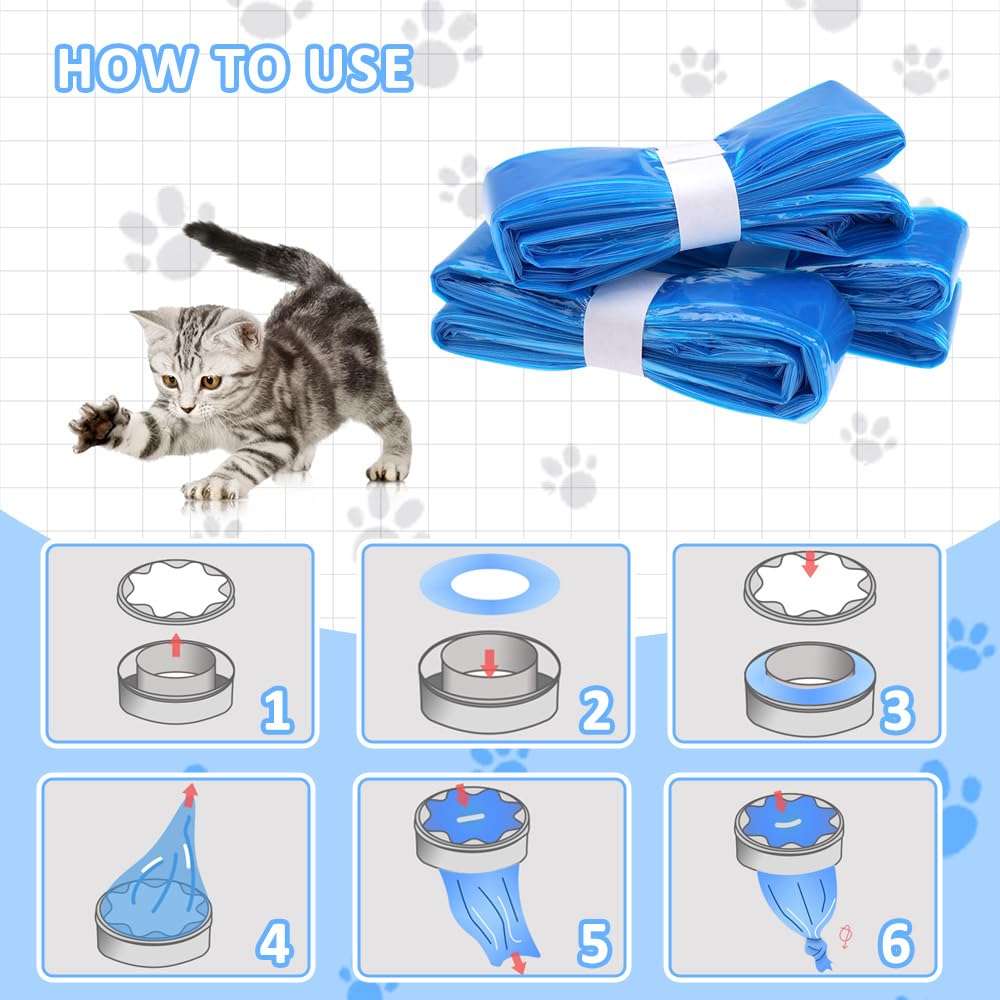 HOW TO USE

1

2

3

4

5

6