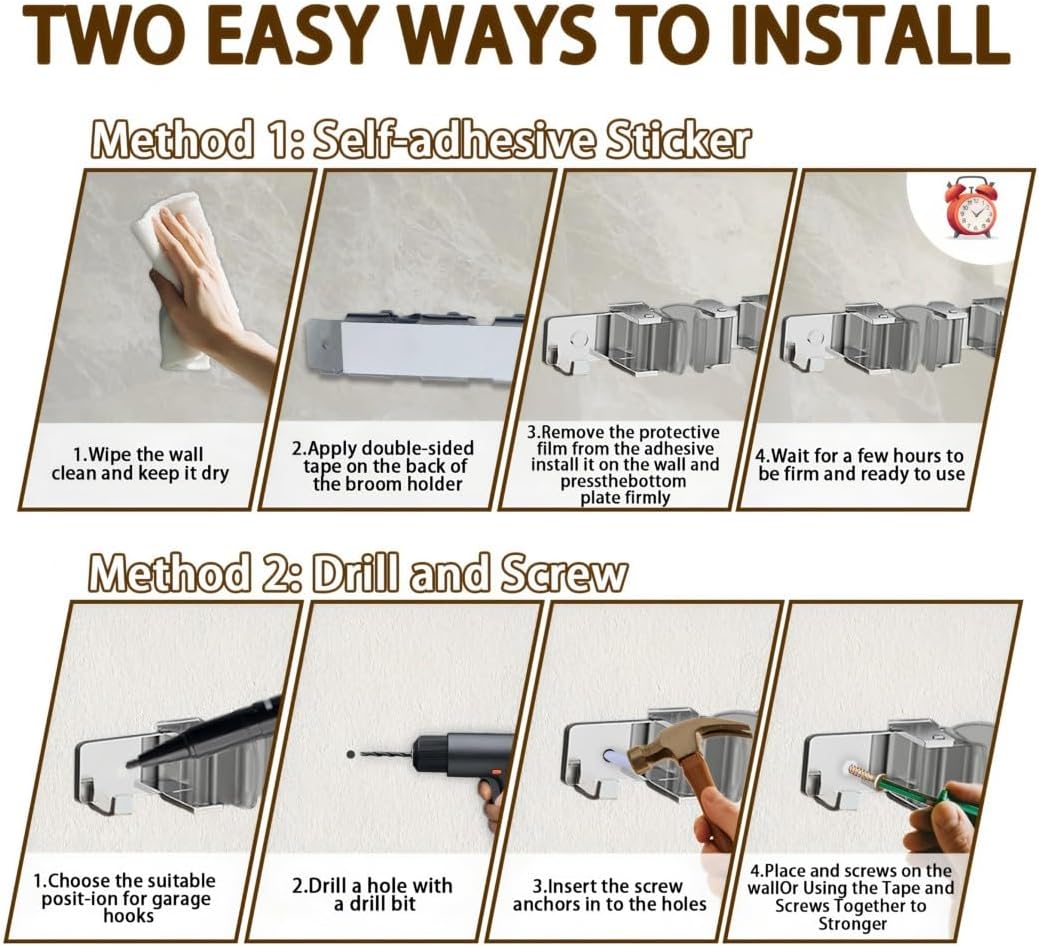 TWO EASY WAYS TO INSTALL

Method 1: Self-adhesive Sticker

1.Wipe the wall clean and keep it dry

2.Apply double-sided tape on the back of the broom holder

3.Remove the protective film from the adhesive install it on the wall and pressthebottom plate firmly

4.Wait for a few hours to be firm and ready to use

Method 2: Drill and Screw

1.Choose the suitable posit-ion for garage hooks

2.Drill a hole with a drill bit

3.Insert the screw anchors in to the holes

4.Place and screws on the wallOr Using the Tape and Screws Together to Stronger