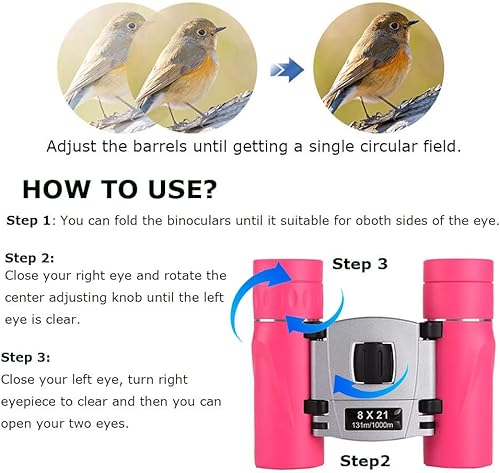 Adjust the barrels until getting a single circular field.

HOW TO USE?

Step 1: You can fold the binoculars until it suitable for oboth sides of the eye.

Step 2:
Close your right eye and rotate the center adjusting knob until the left eye is clear.

Step 3:
Close your left eye, turn right eyepiece to clear and then you can open your two eyes.

Step 3

8 X 21
131m/1000m

Step2