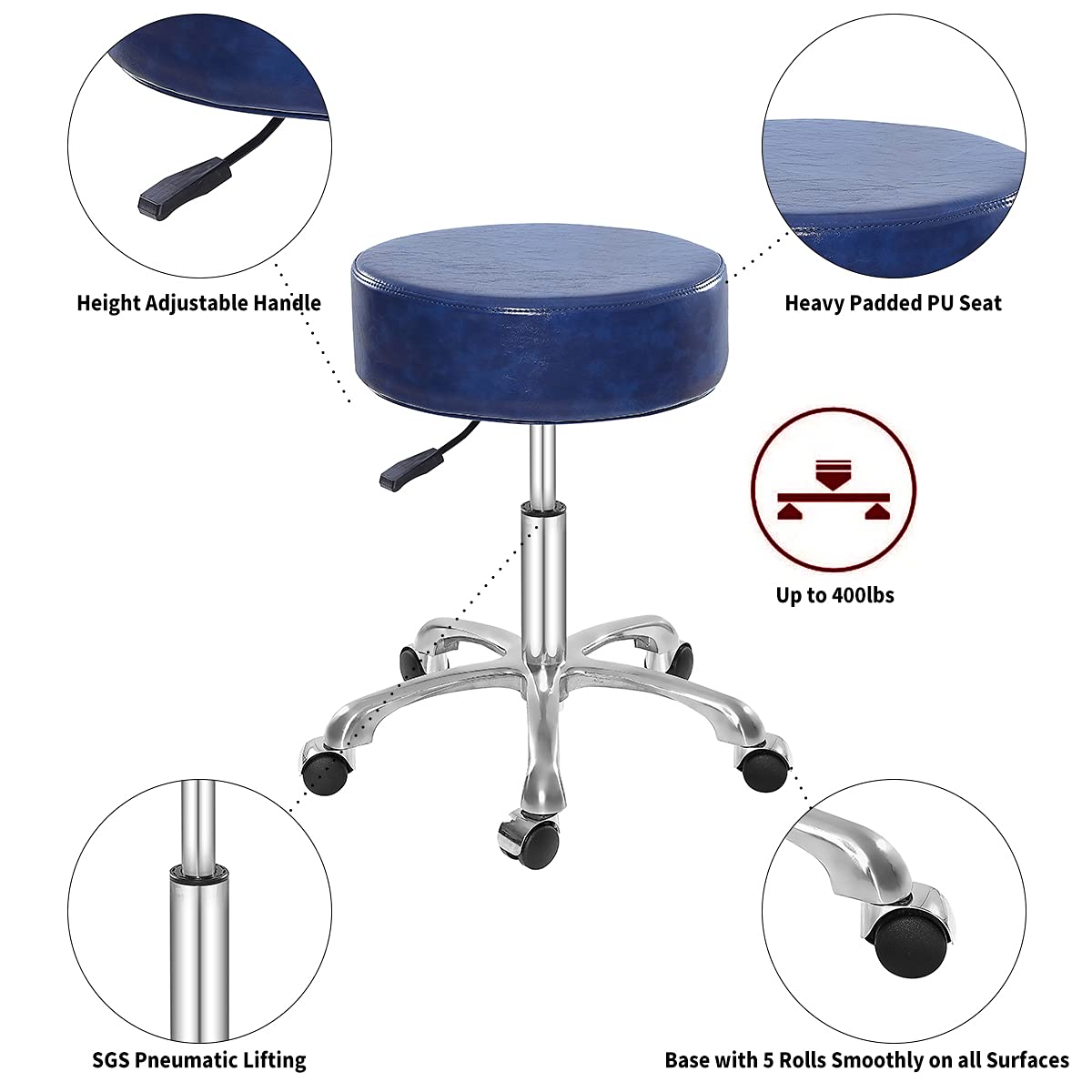 Height Adjustable Handle

Heavy Padded PU Seat

Up to 400lbs

SGS Pneumatic Lifting

Base with 5 Rolls Smoothly on all Surfaces