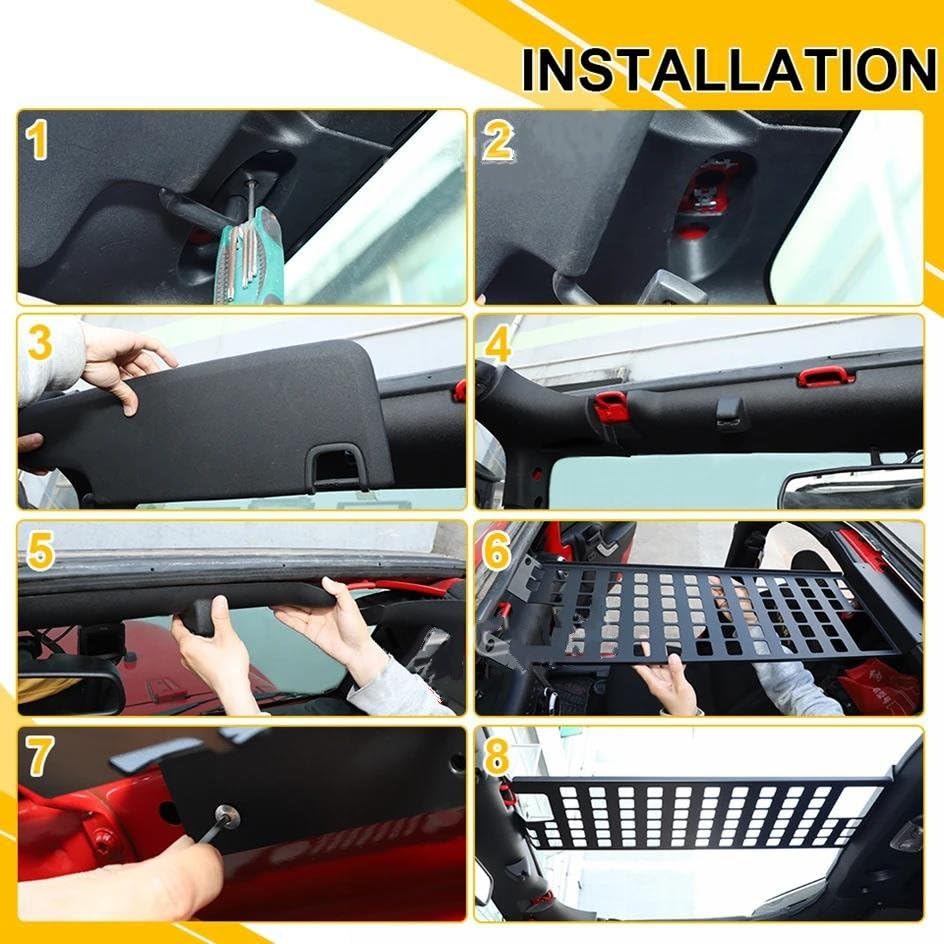 INSTALLATION

1

2

3

4

5

6

7

8