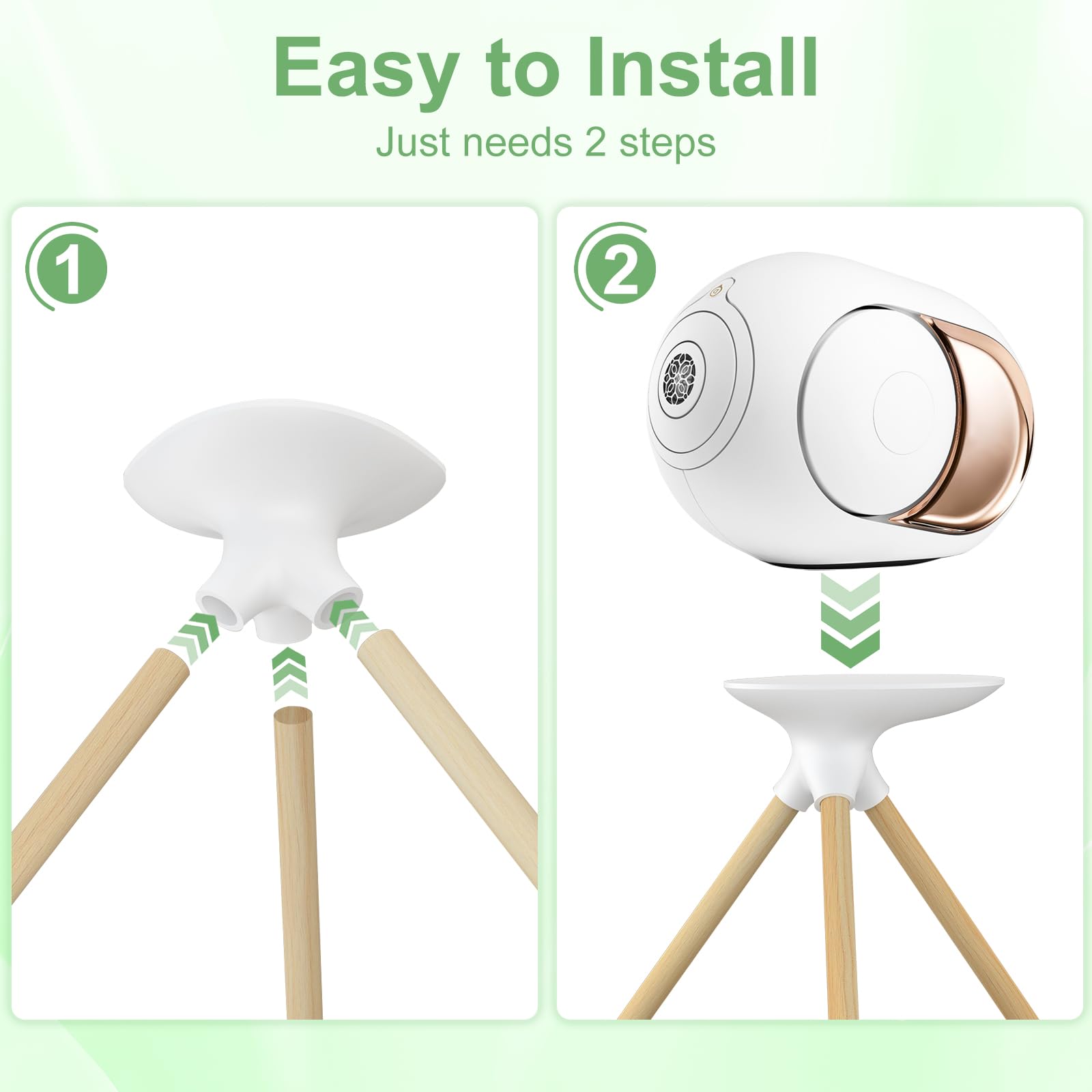 Easy to Install
Just needs 2 steps

1

2