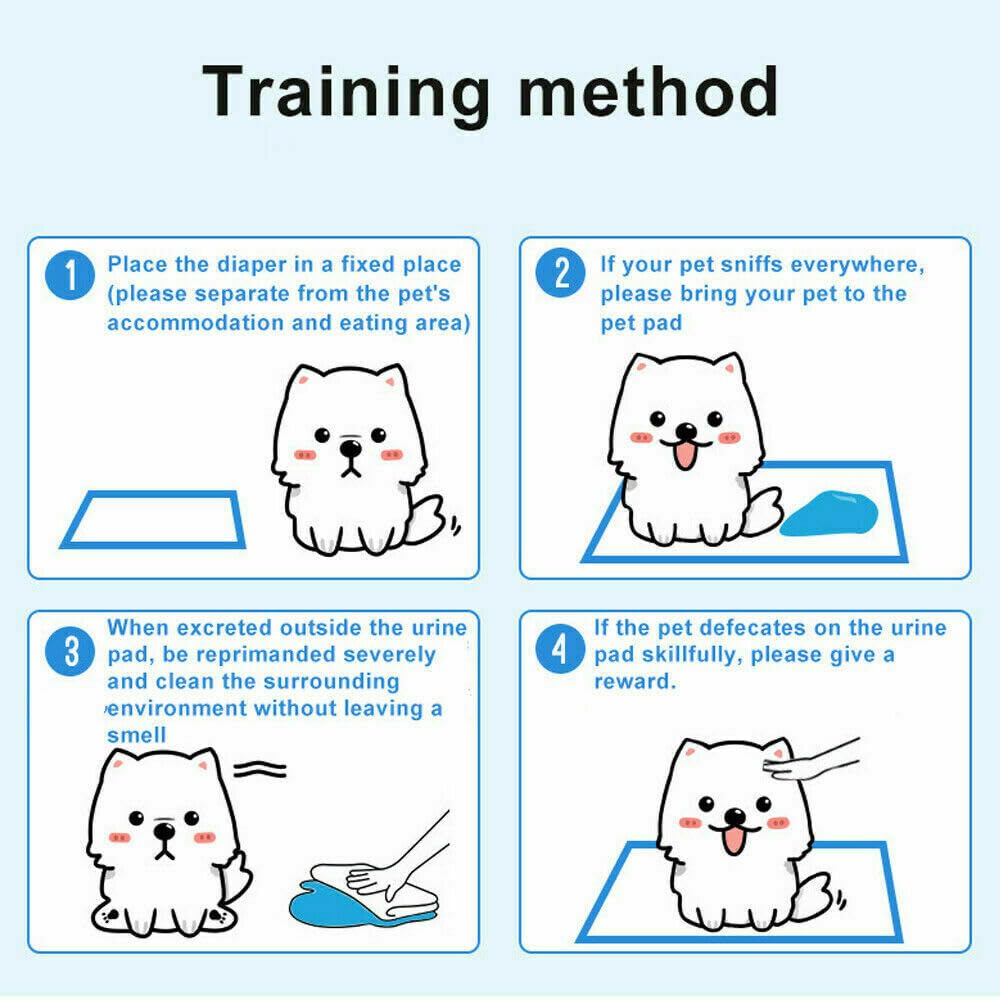 Training method

1 Place the diaper in a fixed place (please separate from the pet's accommodation and eating area)

2 If your pet sniffs everywhere, please bring your pet to the pet pad

3 When excreted outside the urine pad, be reprimanded severely and clean the surrounding environment without leaving a smell

4 If the pet defecates on the urine pad skillfully, please give a reward.