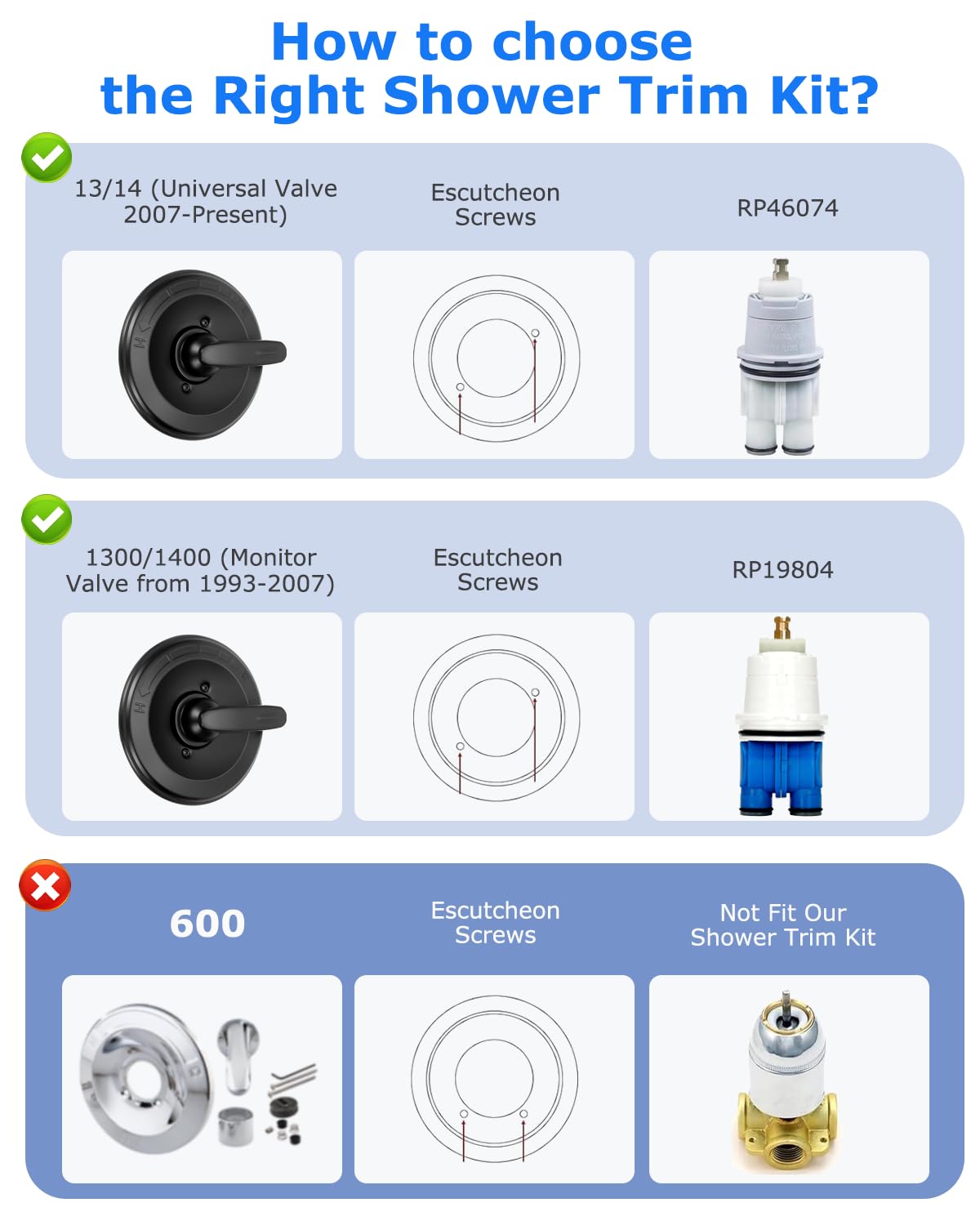 How to choose
the Right Shower Trim Kit?

13/14 (Universal Valve 2007-Present)

Escutcheon Screws

RP46074

1300/1400 (Monitor Valve from 1993-2007)

Escutcheon Screws

RP19804

600

Escutcheon Screws

Not Fit Our Shower Trim Kit