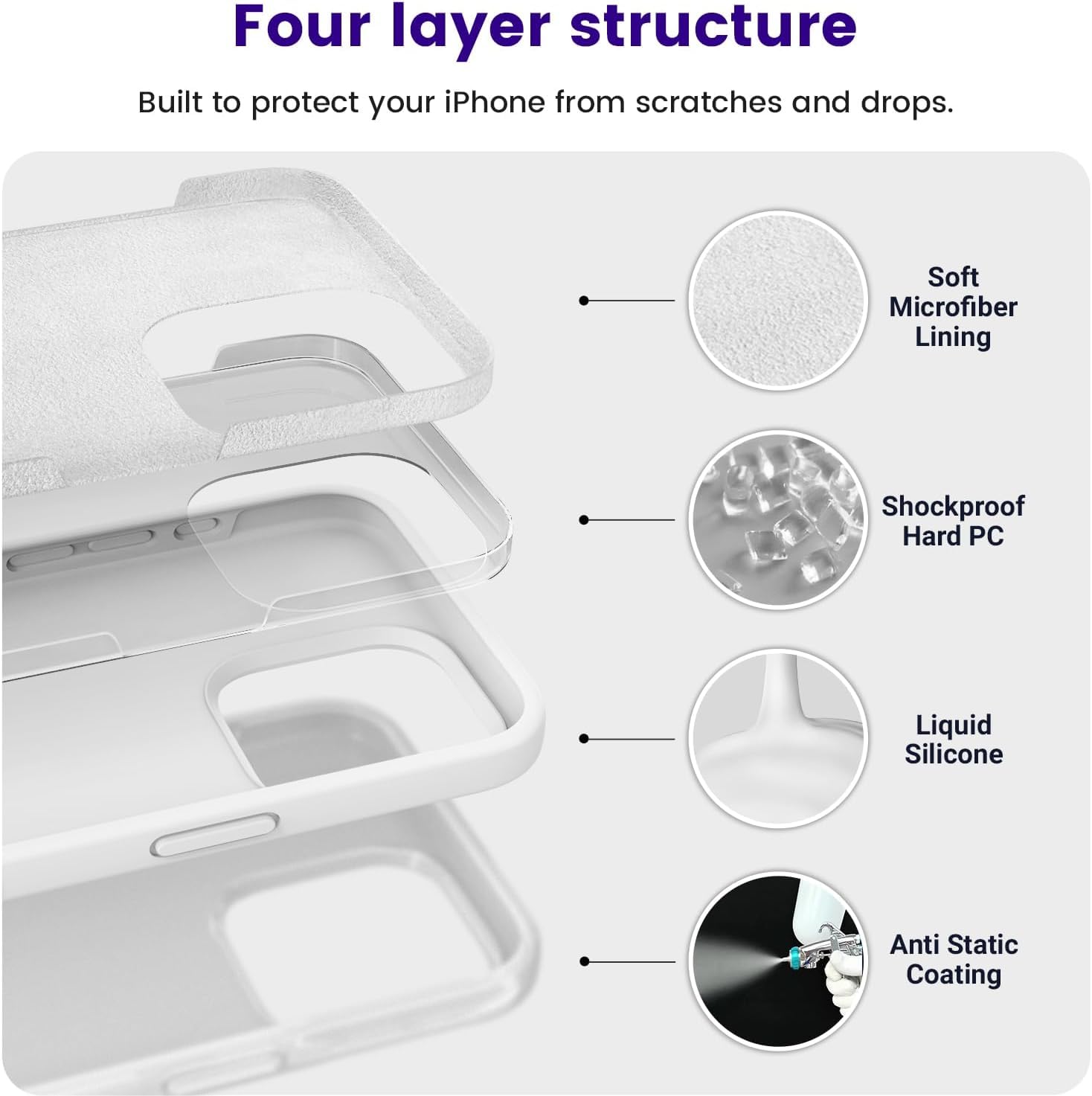 Four layer structure

Built to protect your iPhone from scratches and drops.

Soft Microfiber Lining

Shockproof Hard PC

Liquid Silicone

Anti Static Coating