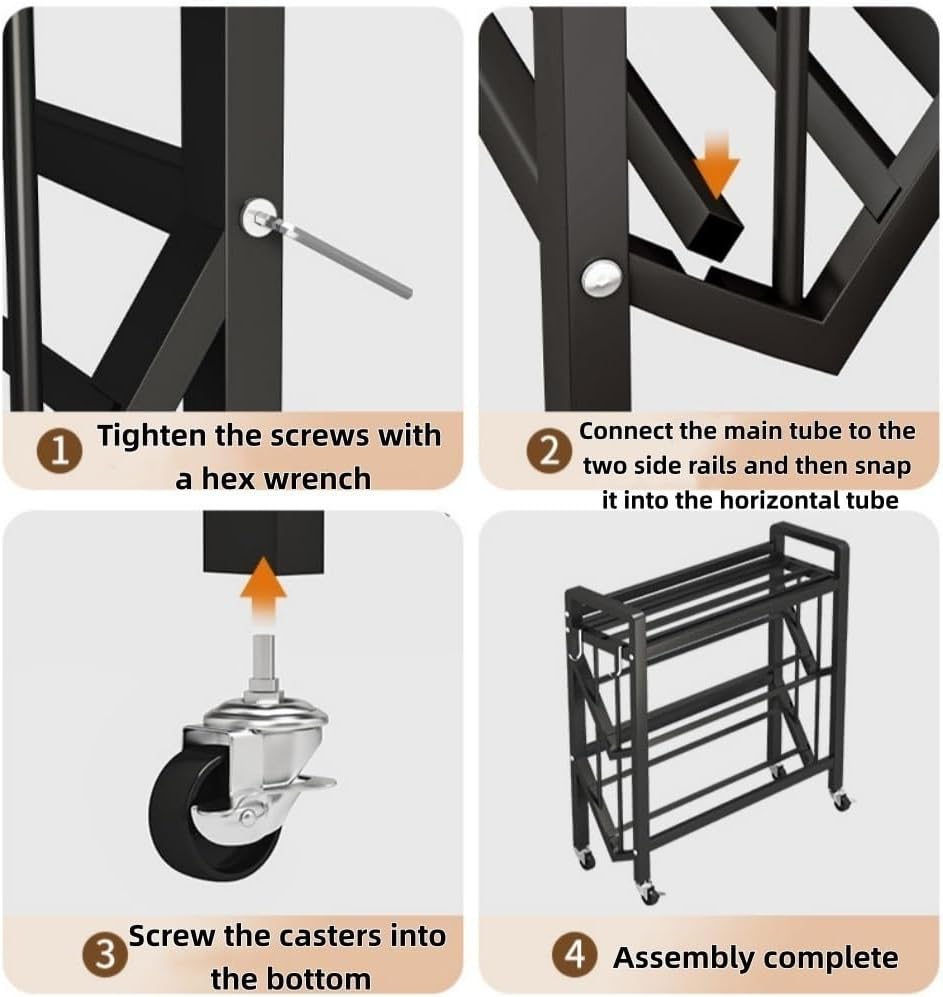 1 Tighten the screws with a hex wrench

2 Connect the main tube to the two side rails and then snap it into the horizontal tube

3 Screw the casters into the bottom

4 Assembly complete