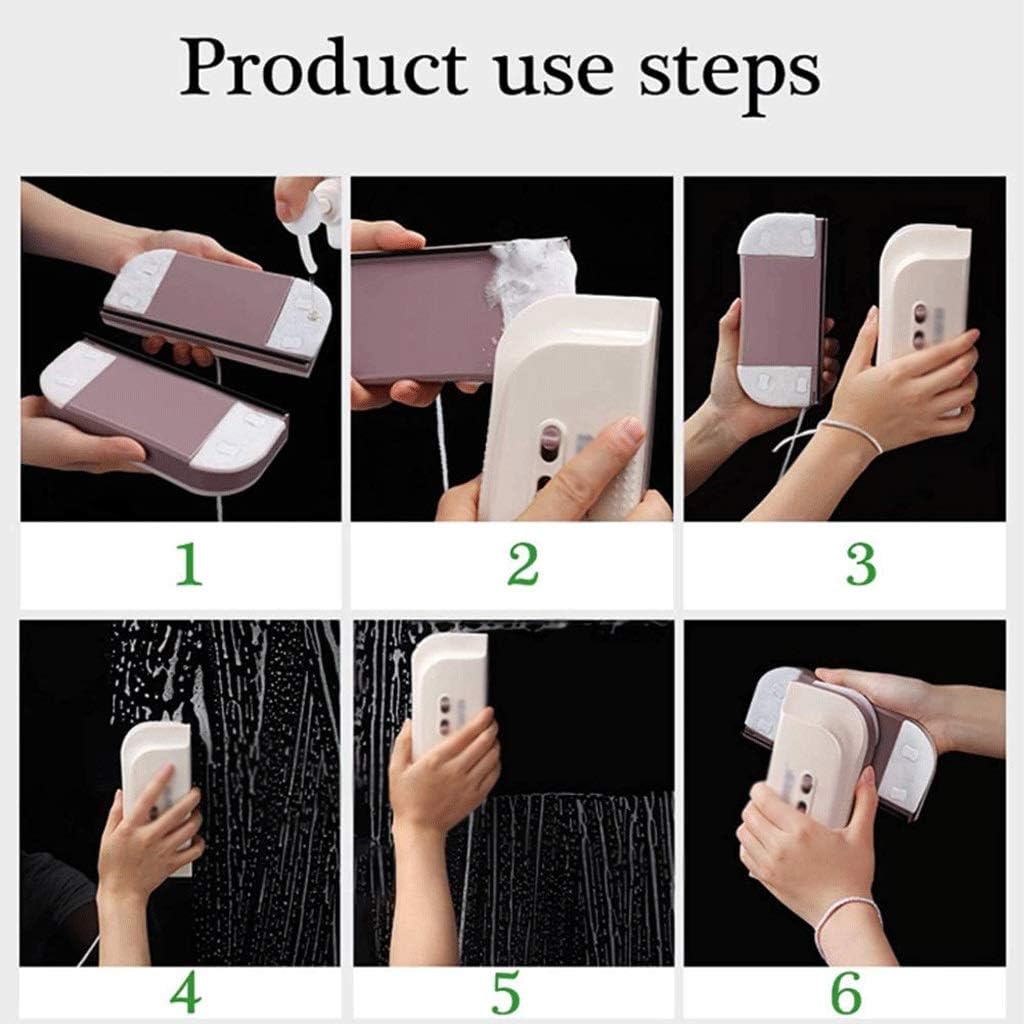 Product use steps

1

2

3

4

5

6