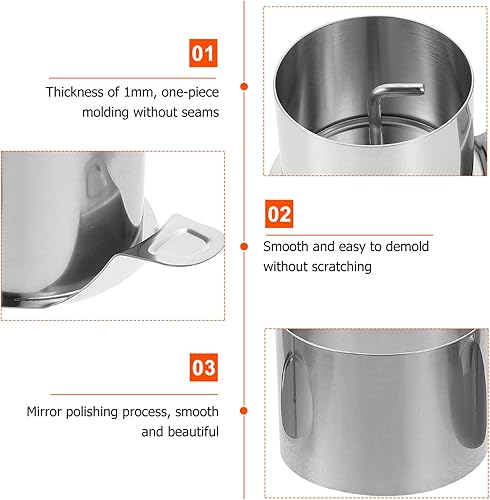 01

Thickness of 1mm, one-piece molding without seams

02

Smooth and easy to demold without scratching

03

Mirror polishing process, smooth and beautiful