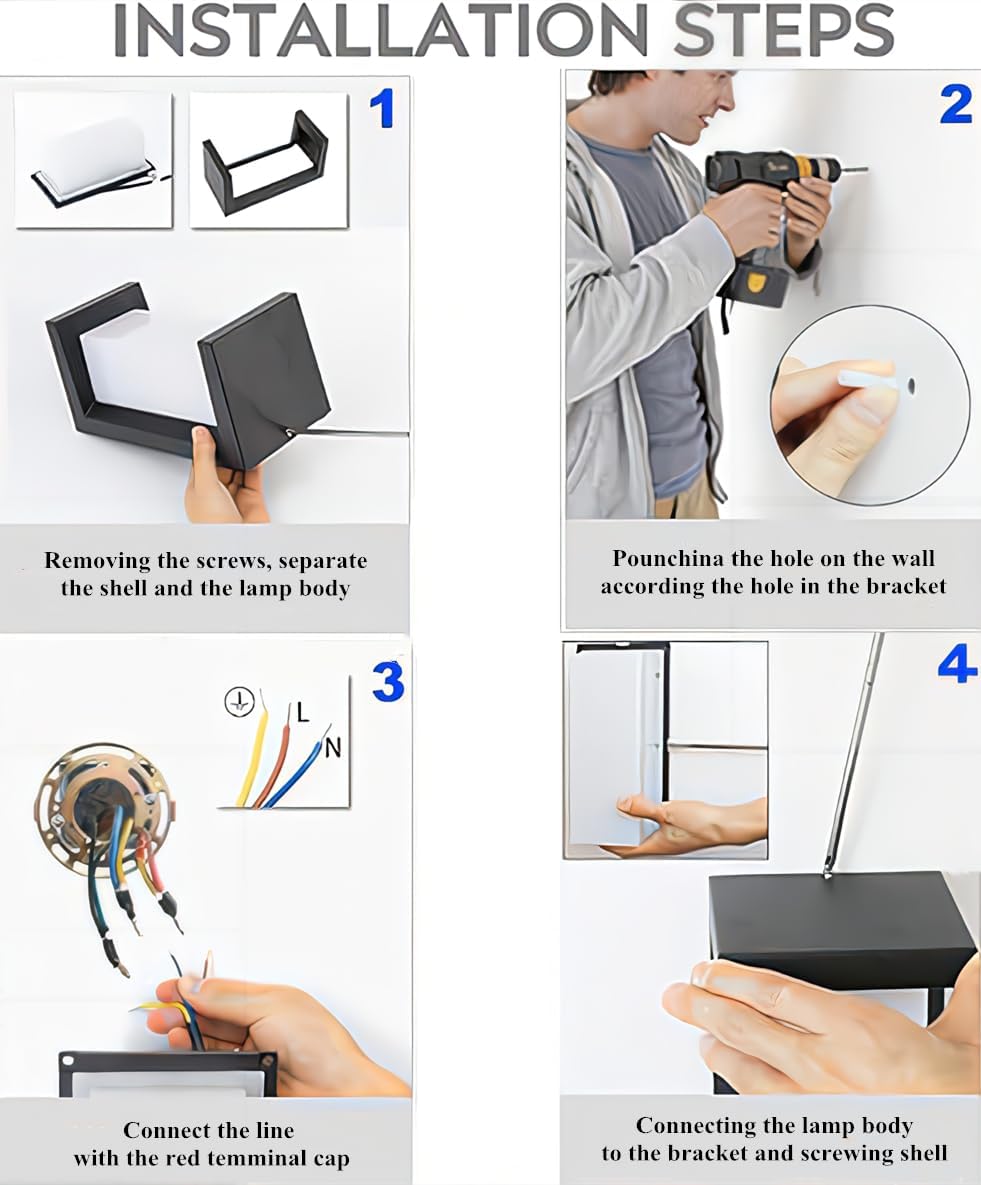 INSTALLATION STEPS

1

Removing the screws, separate the shell and the lamp body

2

Pounchina the hole on the wall according the hole in the bracket

3

L

N

Connect the line with the red temminal cap

4

Connecting the lamp body to the bracket and screwing shell