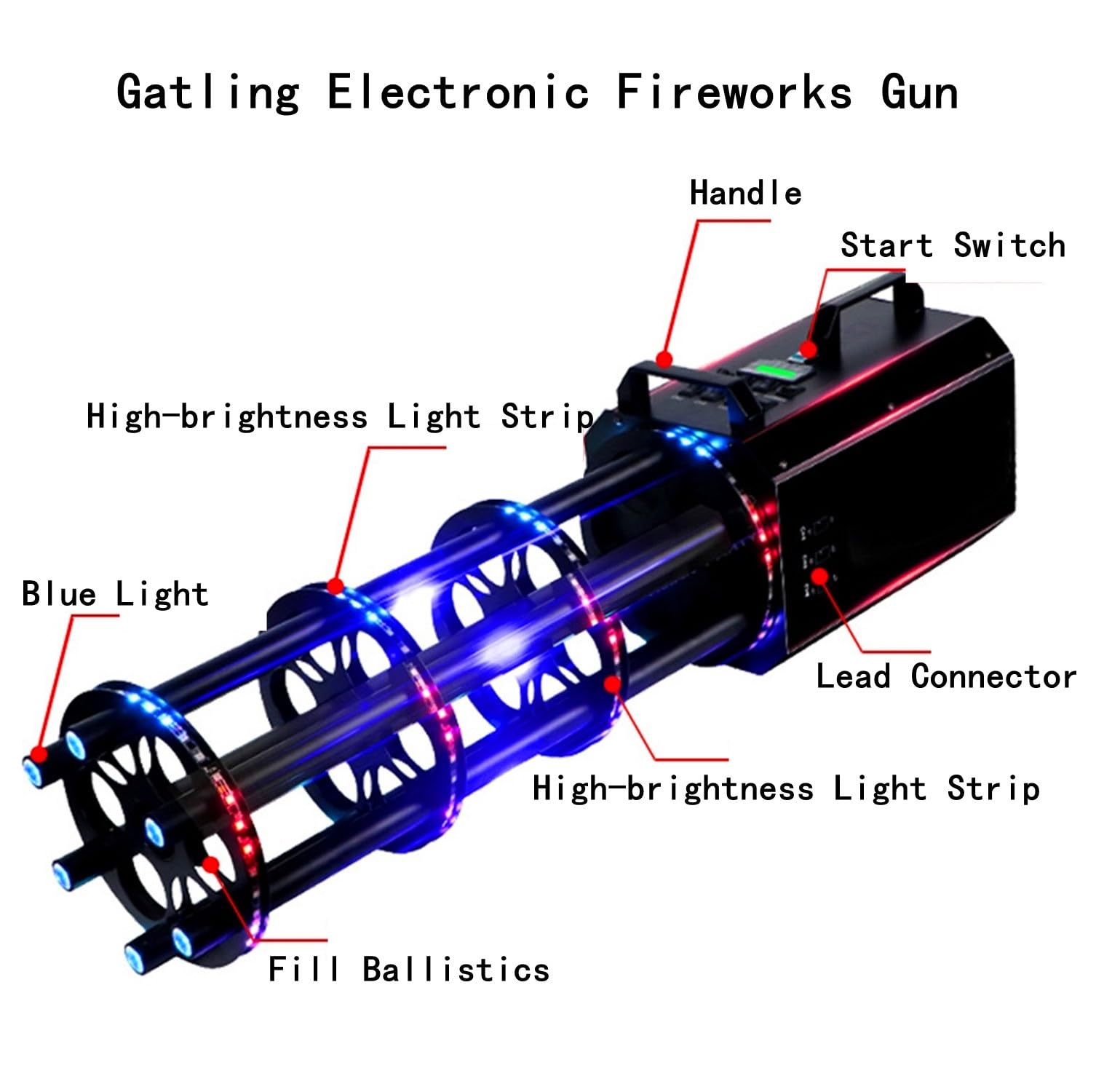 Gatling Electronic Fireworks Gun

Handle

Start Switch

High-brightness Light Strip

Blue Light

Lead Connector

High-brightness Light Strip

Fill Ballistics