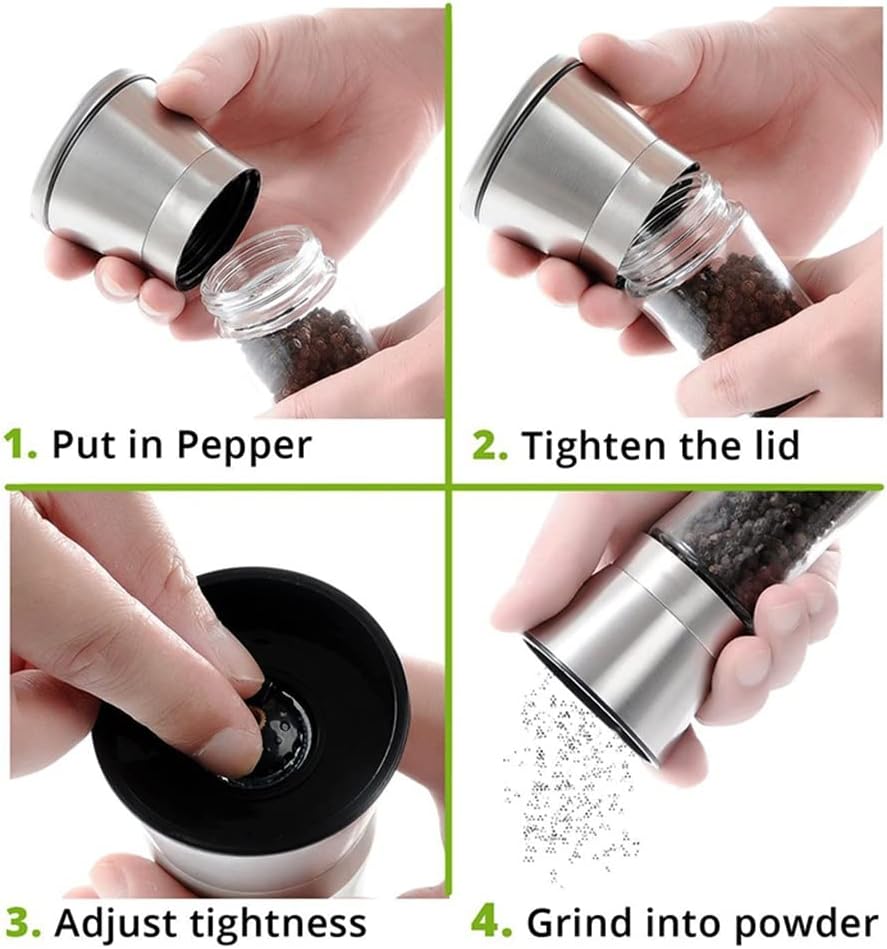 1. Put in Pepper

2. Tighten the lid

3. Adjust tightness

4. Grind into powder