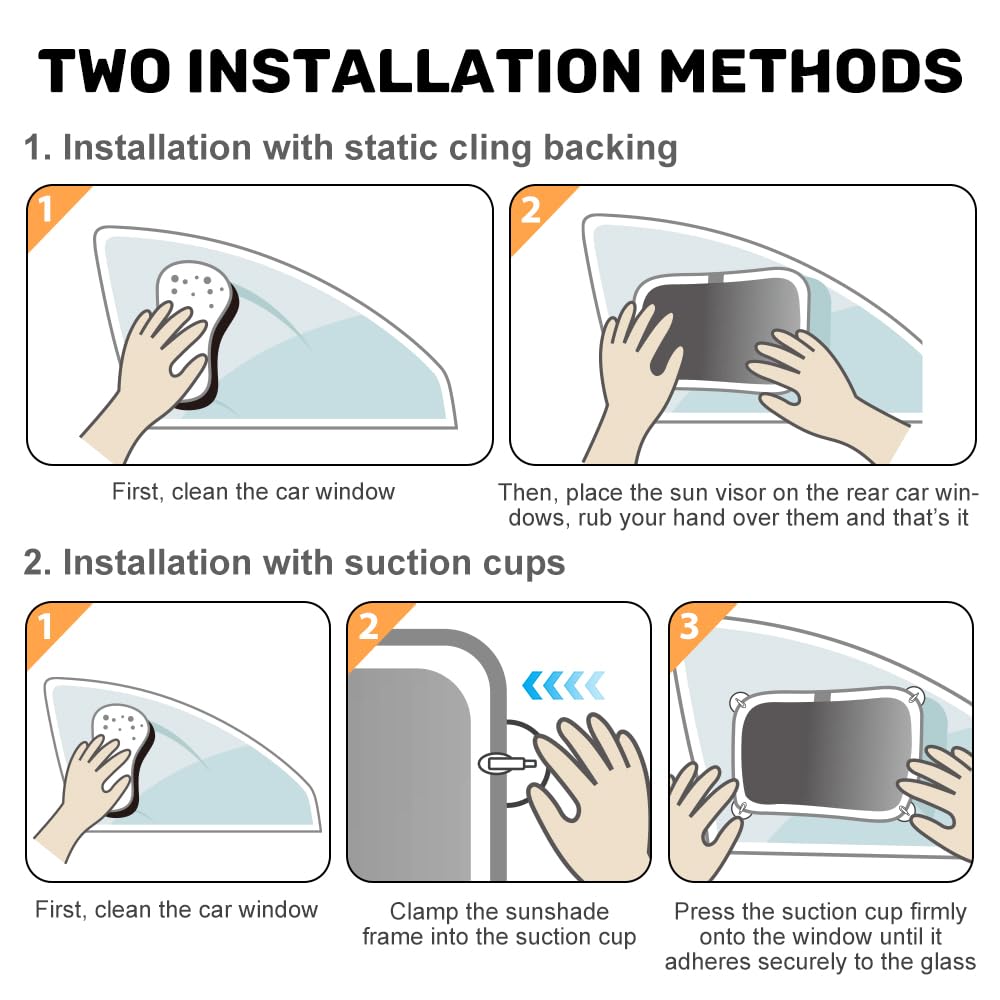 TWO INSTALLATION METHODS

1. Installation with static cling backing

1

First, clean the car window

2

Then, place the sun visor on the rear car windows, rub your hand over them and that's it

2. Installation with suction cups

1

First, clean the car window

2

Clamp the sunshade frame into the suction cup

3

Press the suction cup firmly onto the window until it adheres securely to the glass