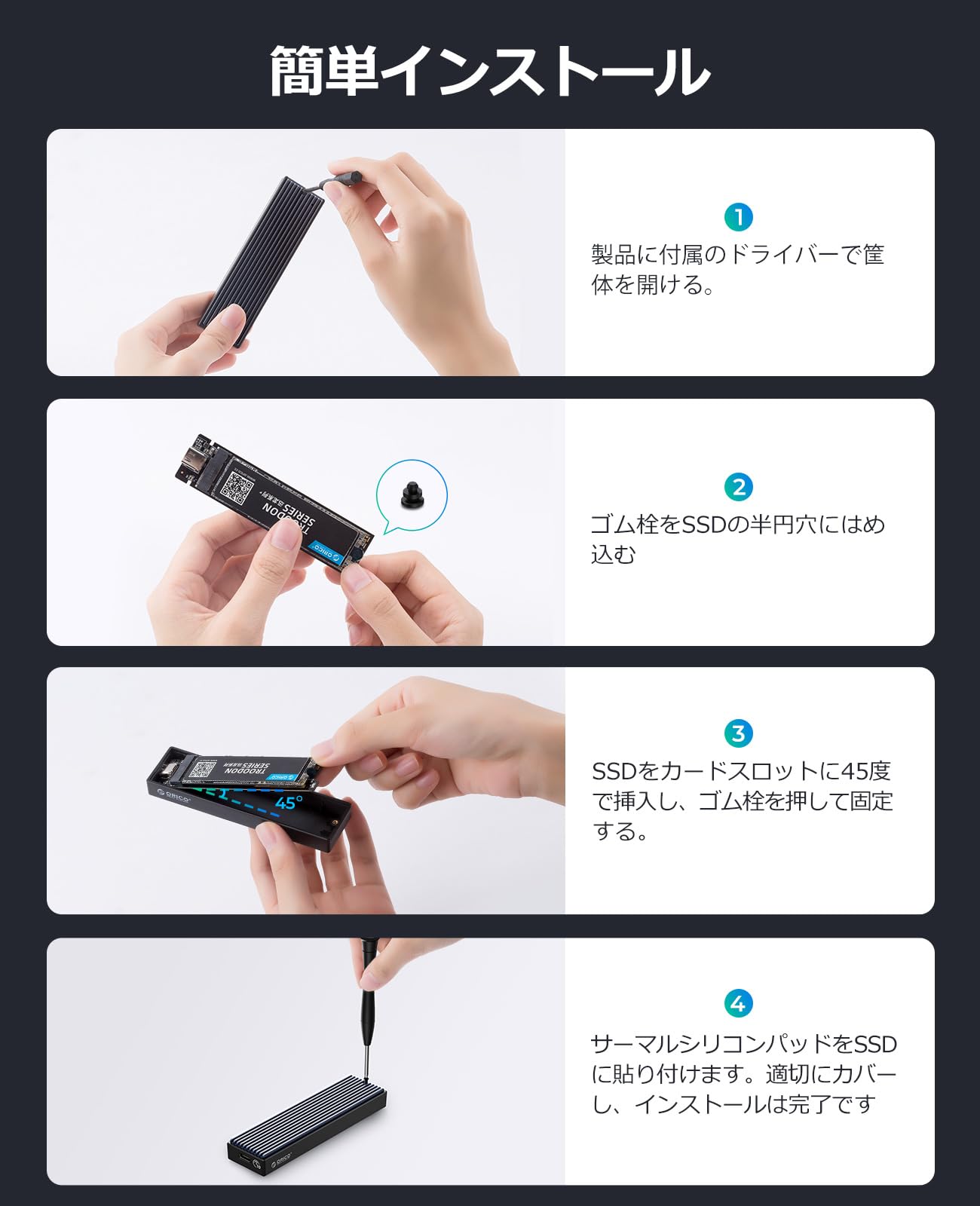 簡単インストール

1
製品に付属のドライバーで筐体を開ける。

TROODON SERIES
ORICO

2
ゴム栓をSSDの半円穴にはめ込む

TROODON SERIES
ORICO
45°

3
SSDをカードスロットに45度で挿入し、ゴム栓を押して固定する。

ORICO

4
サーマルシリコンパッドをSSDに貼り付けます。適切にカバーし、インストールは完了です