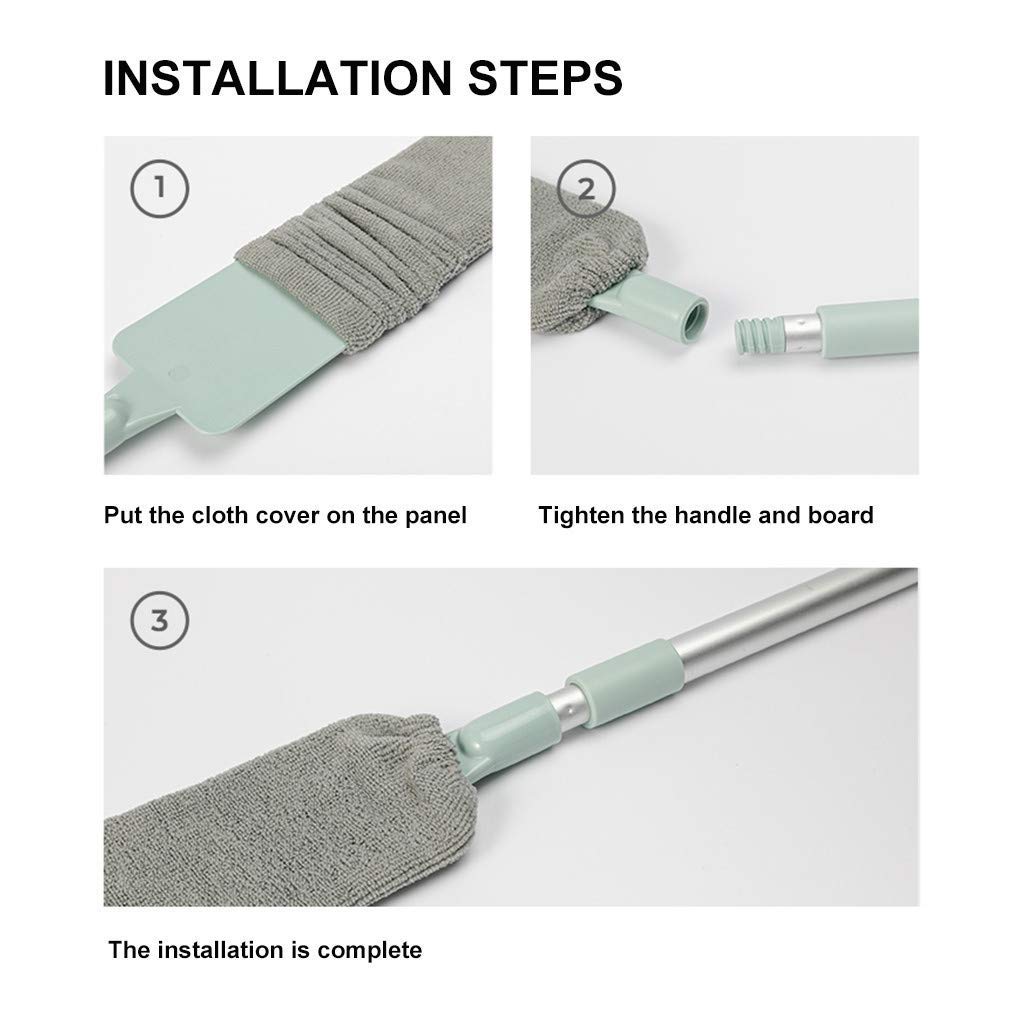 INSTALLATION STEPS

1

Put the cloth cover on the panel

2

Tighten the handle and board

3

The installation is complete