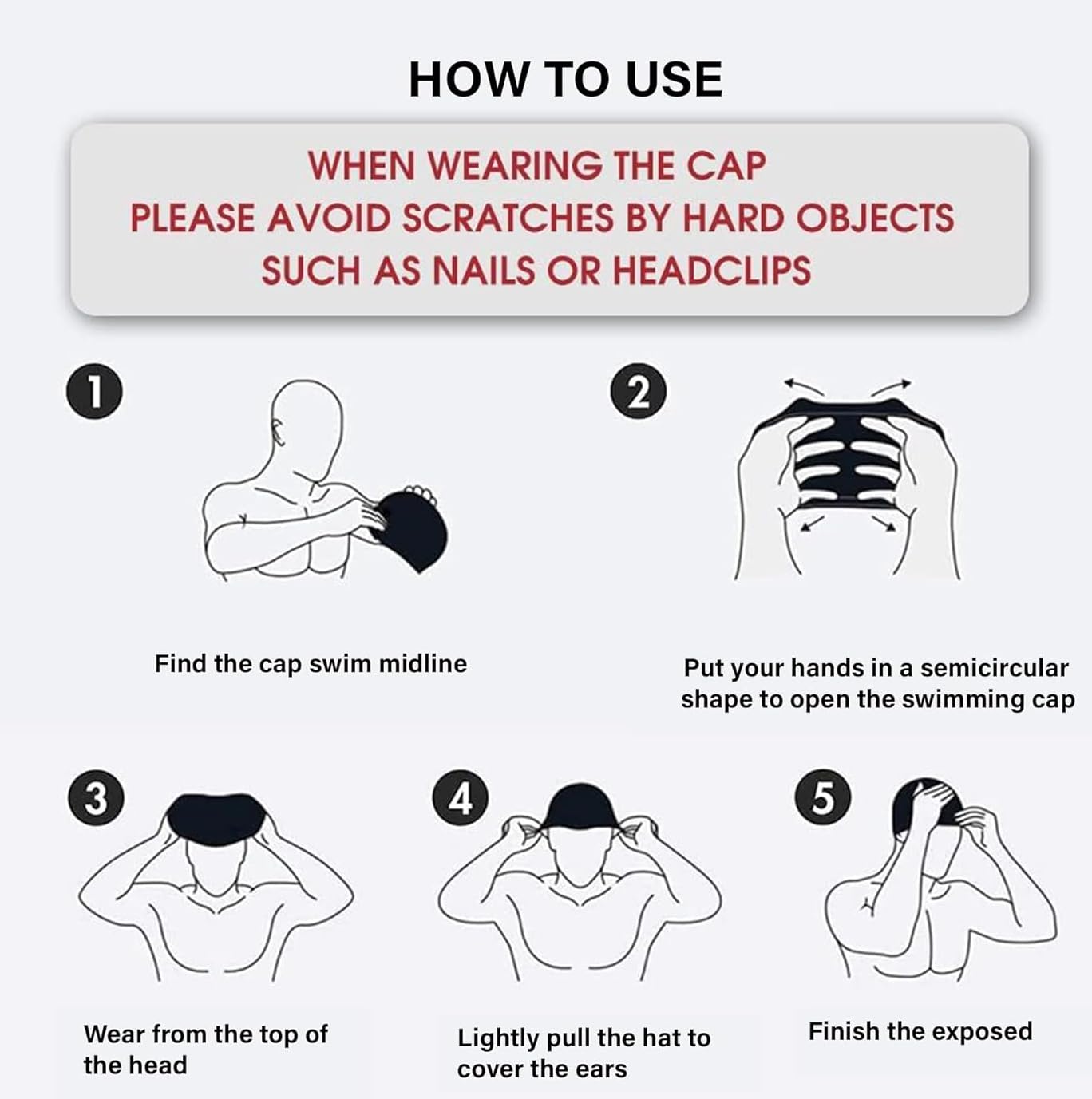 HOW TO USE

WHEN WEARING THE CAP
PLEASE AVOID SCRATCHES BY HARD OBJECTS
SUCH AS NAILS OR HEADCLIPS

1

Find the cap swim midline

2

Put your hands in a semicircular shape to open the swimming cap

3

Wear from the top of the head

4

Lightly pull the hat to cover the ears

5

Finish the exposed