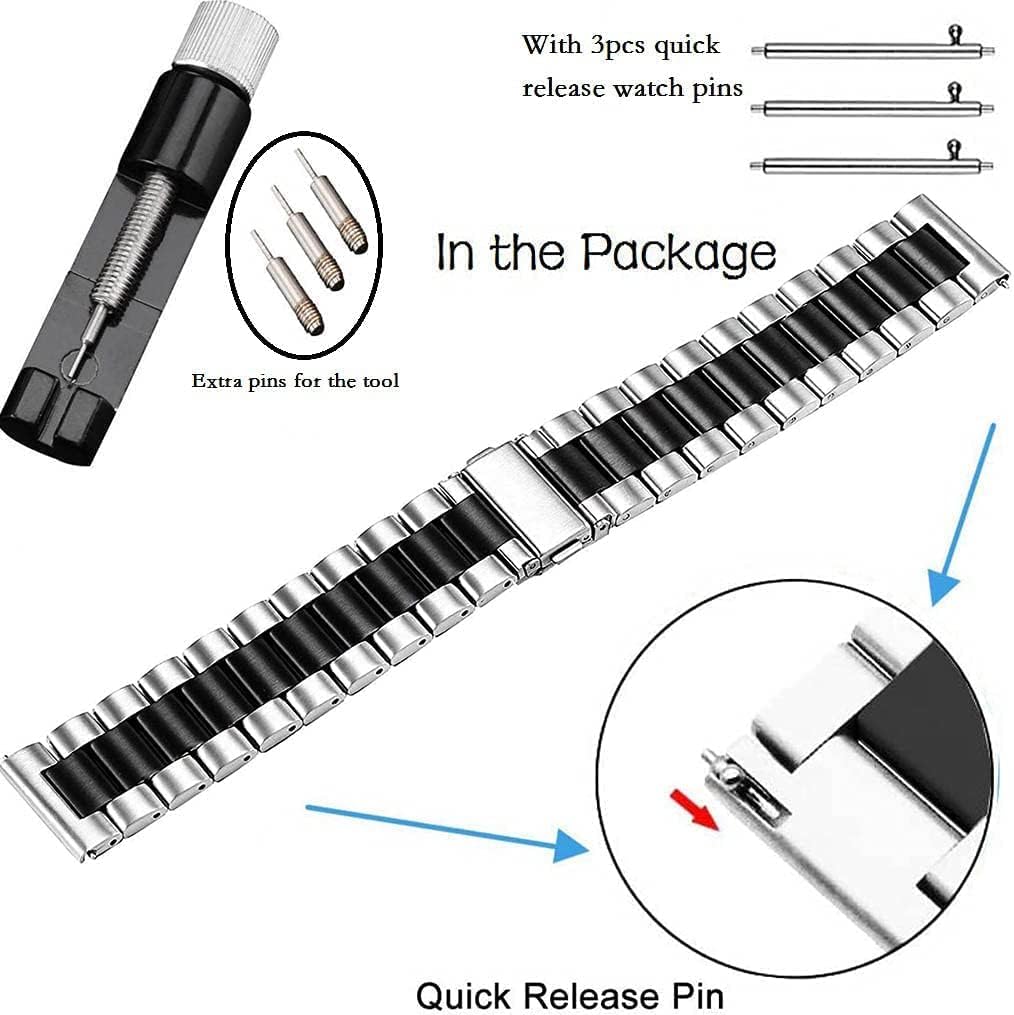 With 3pcs quick release watch pins

In the Package

Extra pins for the tool

Quick Release Pin