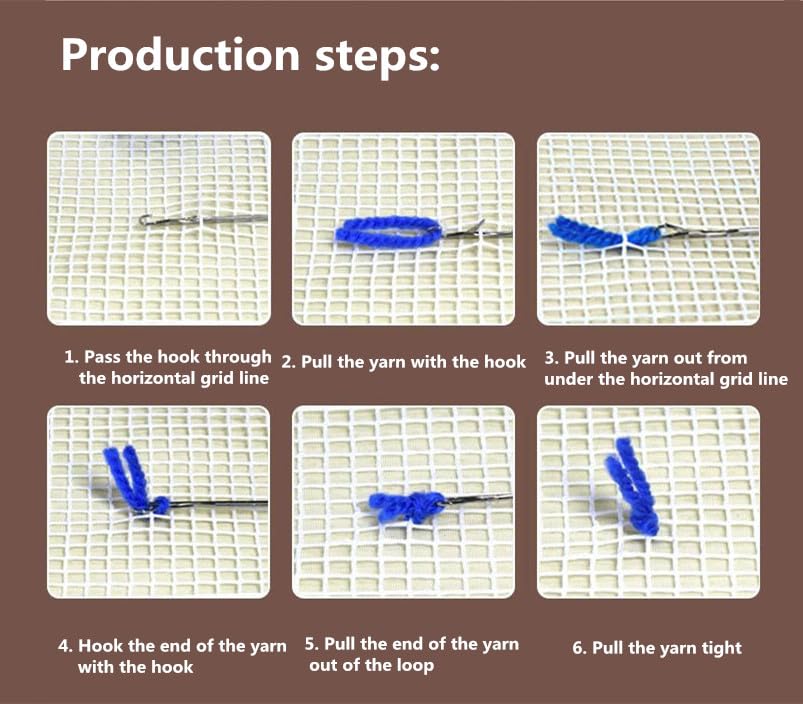 Production steps:

1. Pass the hook through the horizontal grid line

2. Pull the yarn with the hook

3. Pull the yarn out from under the horizontal grid line

4. Hook the end of the yarn with the hook

5. Pull the end of the yarn out of the loop

6. Pull the yarn tight