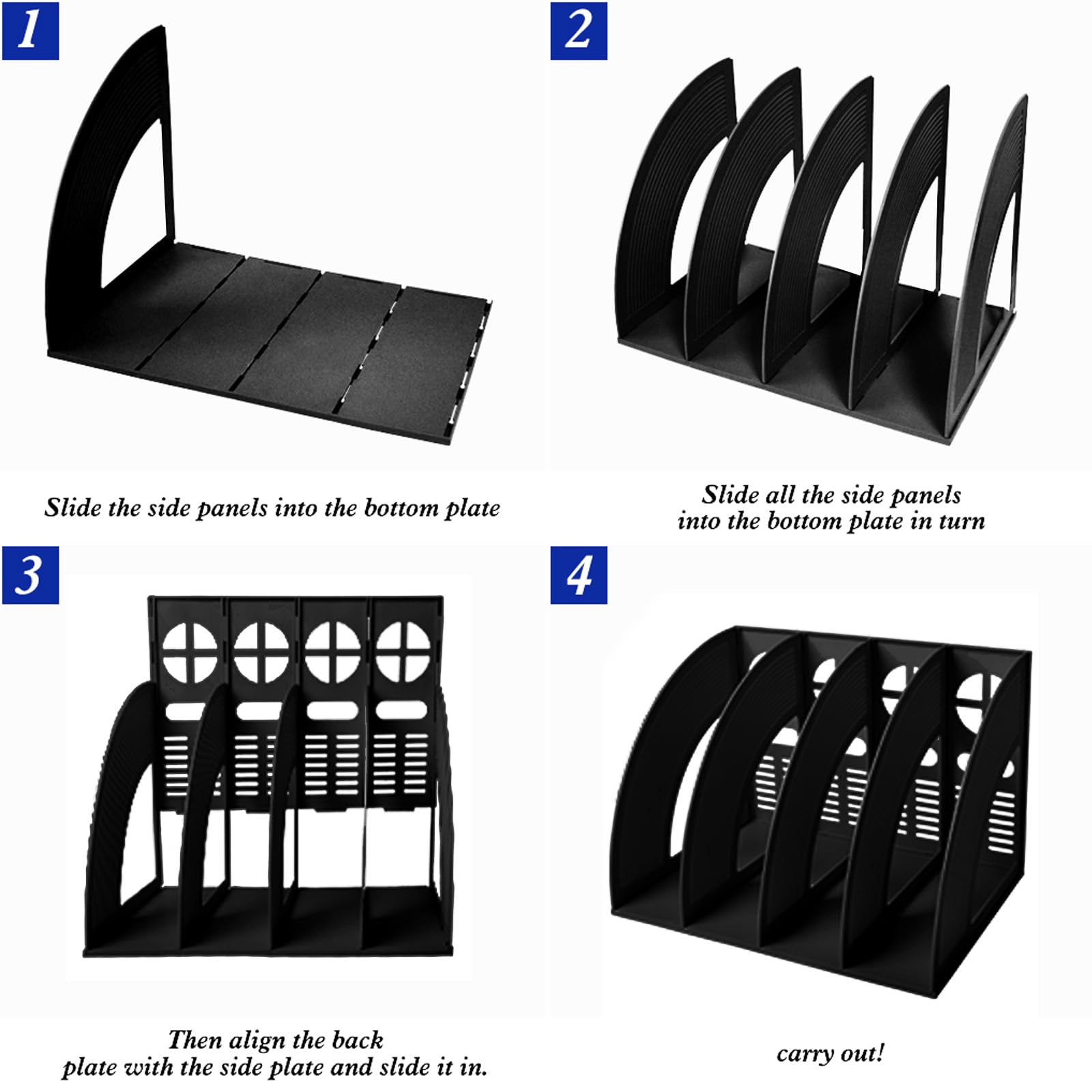 1

Slide the side panels into the bottom plate

2

Slide all the side panels into the bottom plate in turn

3

Then align the back plate with the side plate and slide it in.

4

carry out!