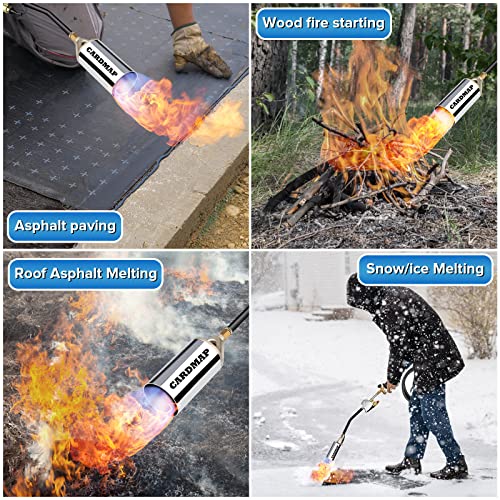 CARDMAP

Asphalt paving

Wood fire starting

CARDMAP

Roof Asphalt Melting

CARDMAP

Snow/ice Melting