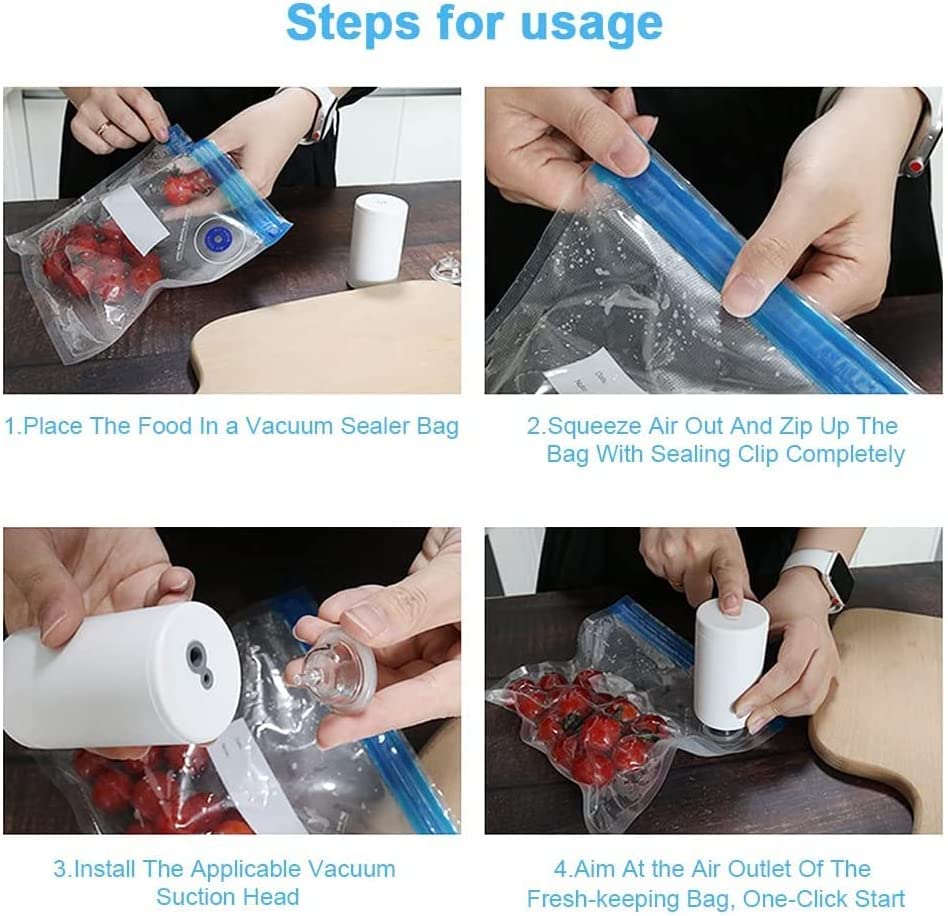 Steps for usage

1.Place The Food In a Vacuum Sealer Bag

2.Squeeze Air Out And Zip Up The Bag With Sealing Clip Completely

3.Install The Applicable Vacuum Suction Head

4.Aim At the Air Outlet Of The Fresh-keeping Bag, One-Click Start