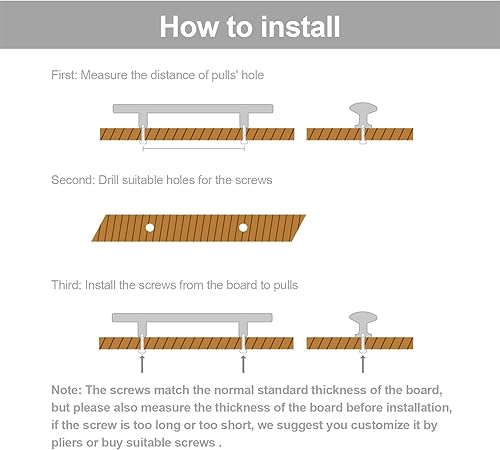 How to install

First: Measure the distance of pulls' hole

Second: Drill suitable holes for the screws

Third: Install the screws from the board to pulls

Note: The screws match the normal standard thickness of the board, but please also measure the thickness of the board before installation, if the screw is too long or too short, we suggest you customize it by pliers or buy suitable screws .