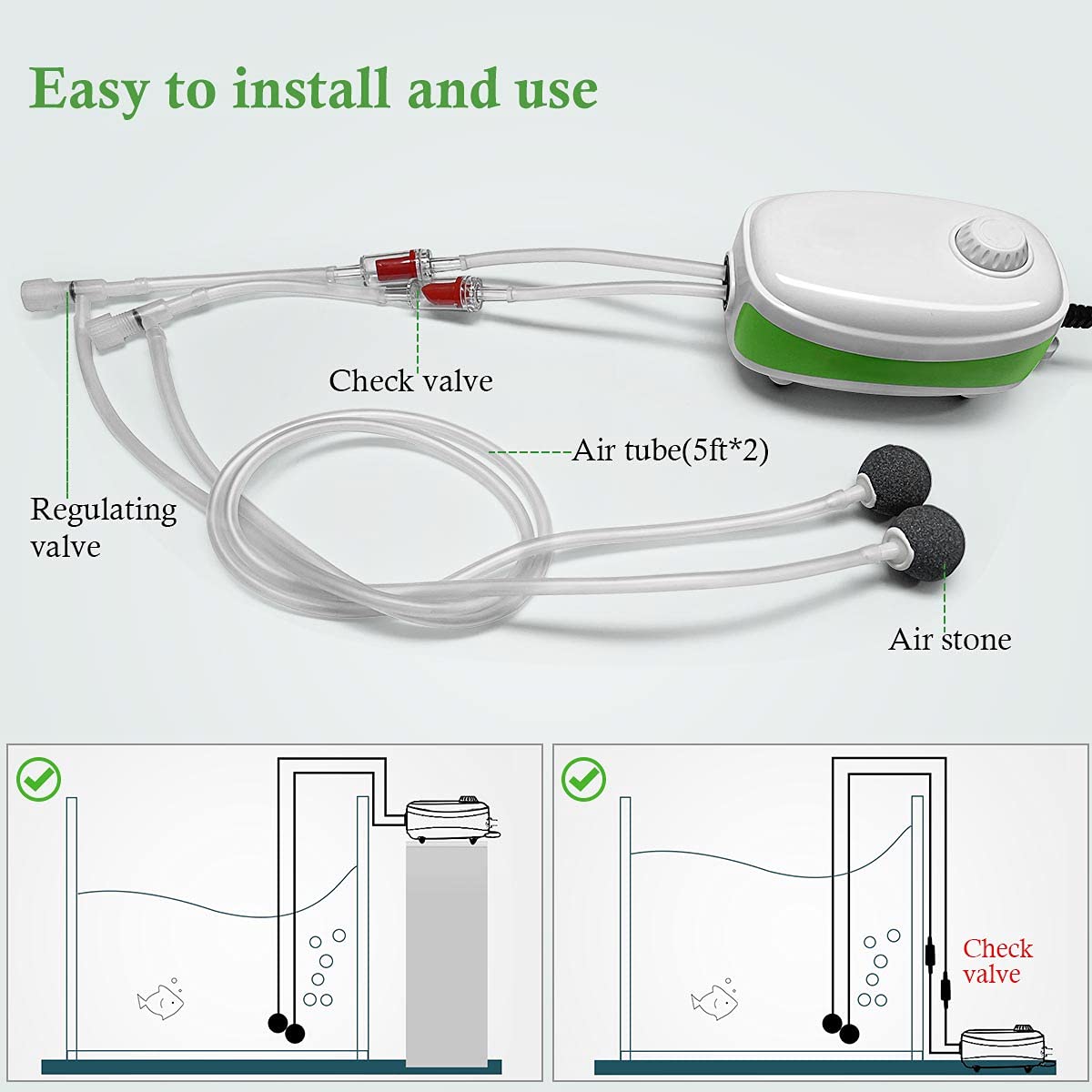 Easy to install and use

Check valve

Air tube(5ft*2)

Regulating valve

Air stone

Check valve