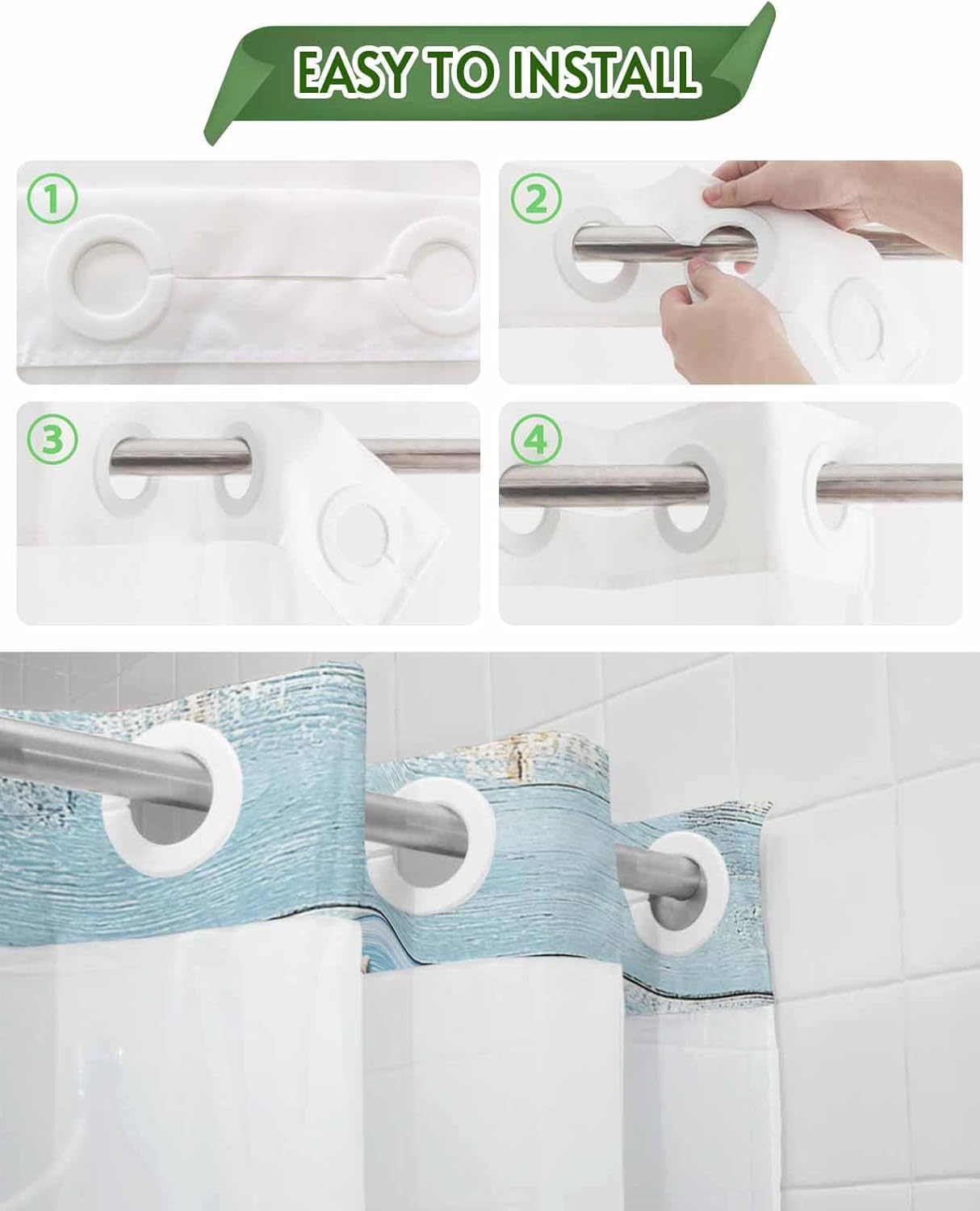 EASY TO INSTALL

①

②

③

④