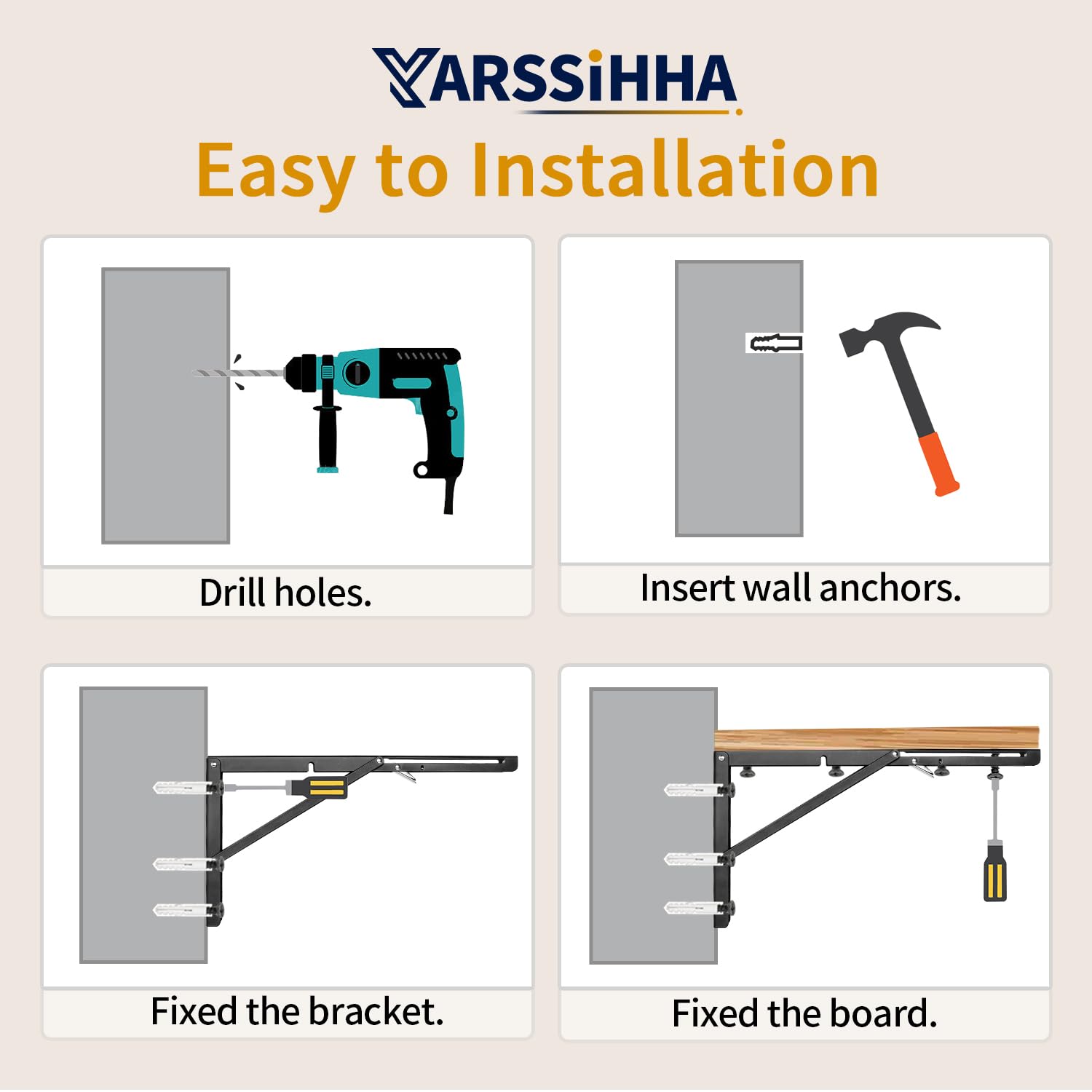 YARSSiHHA

Easy to Installation

Drill holes.

Insert wall anchors.

Fixed the bracket.

Fixed the board.