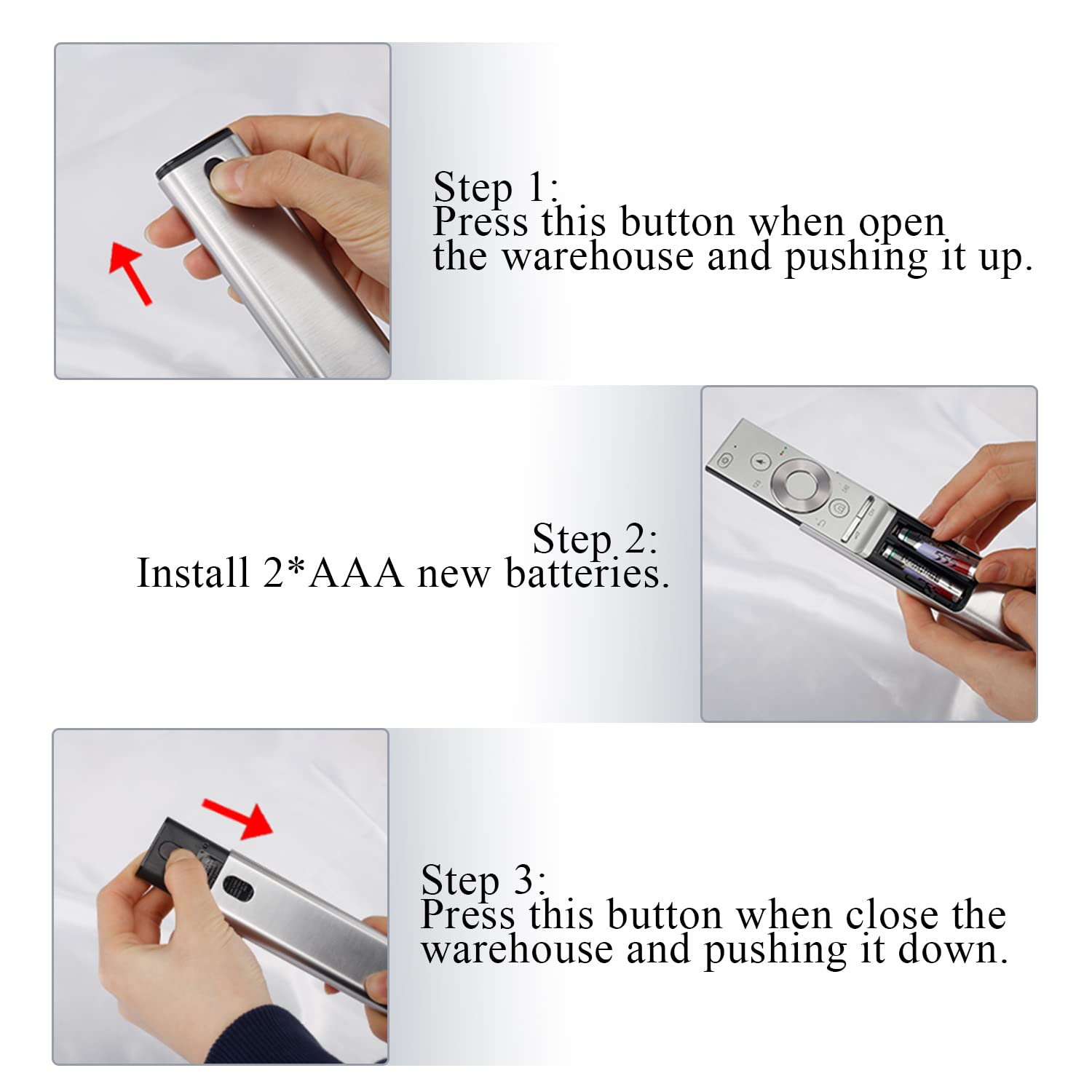 Step 1:
Press this button when open the warehouse and pushing it up.

Step 2:
Install 2*AAA new batteries.

Step 3:
Press this button when close the warehouse and pushing it down.