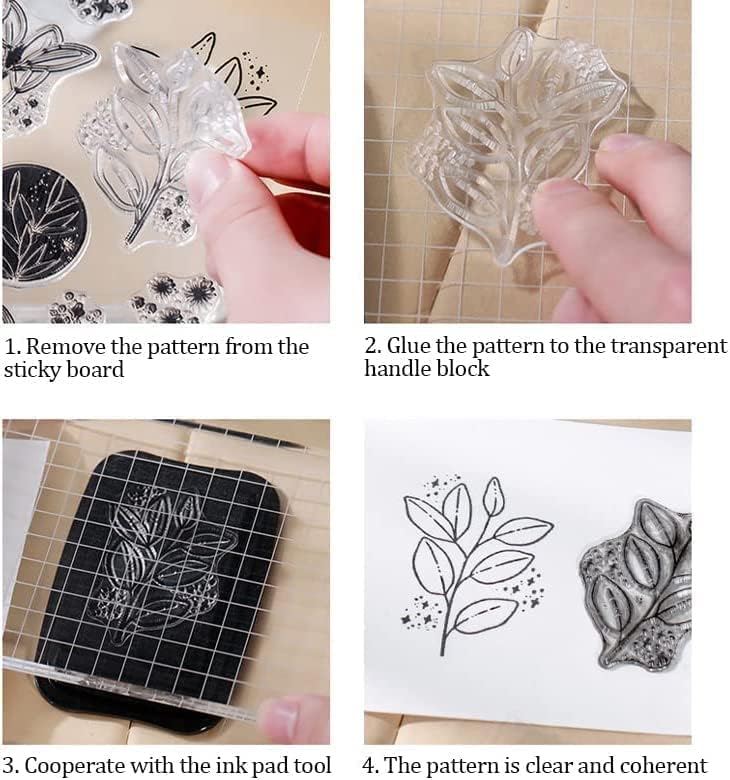 1. Remove the pattern from the sticky board

2. Glue the pattern to the transparent handle block

3. Cooperate with the ink pad tool

4. The pattern is clear and coherent