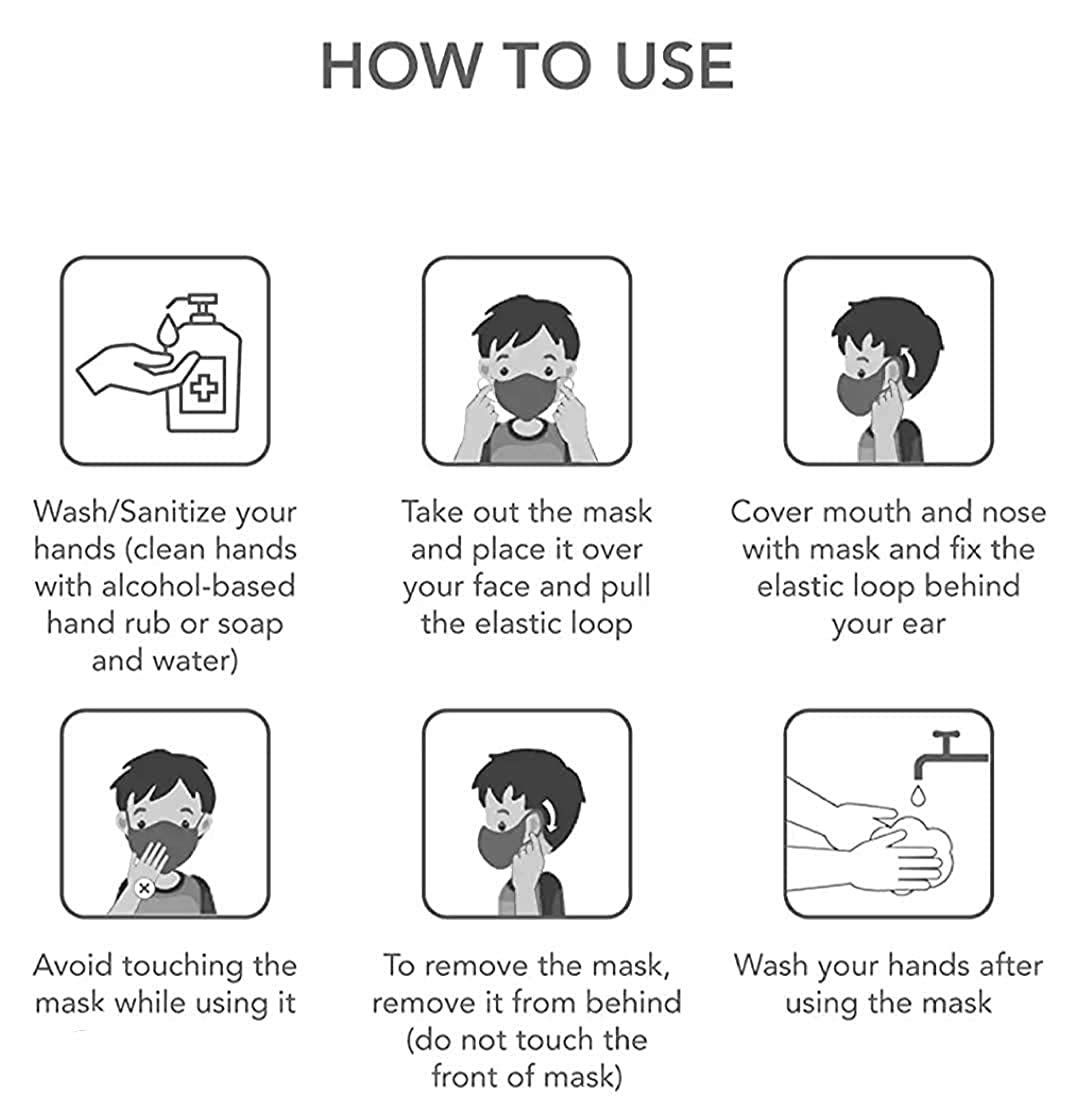 HOW TO USE

Wash/Sanitize your hands (clean hands with alcohol-based hand rub or soap and water)

Take out the mask and place it over your face and pull the elastic loop

Cover mouth and nose with mask and fix the elastic loop behind your ear

Avoid touching the mask while using it

To remove the mask, remove it from behind (do not touch the front of mask)

Wash your hands after using the mask