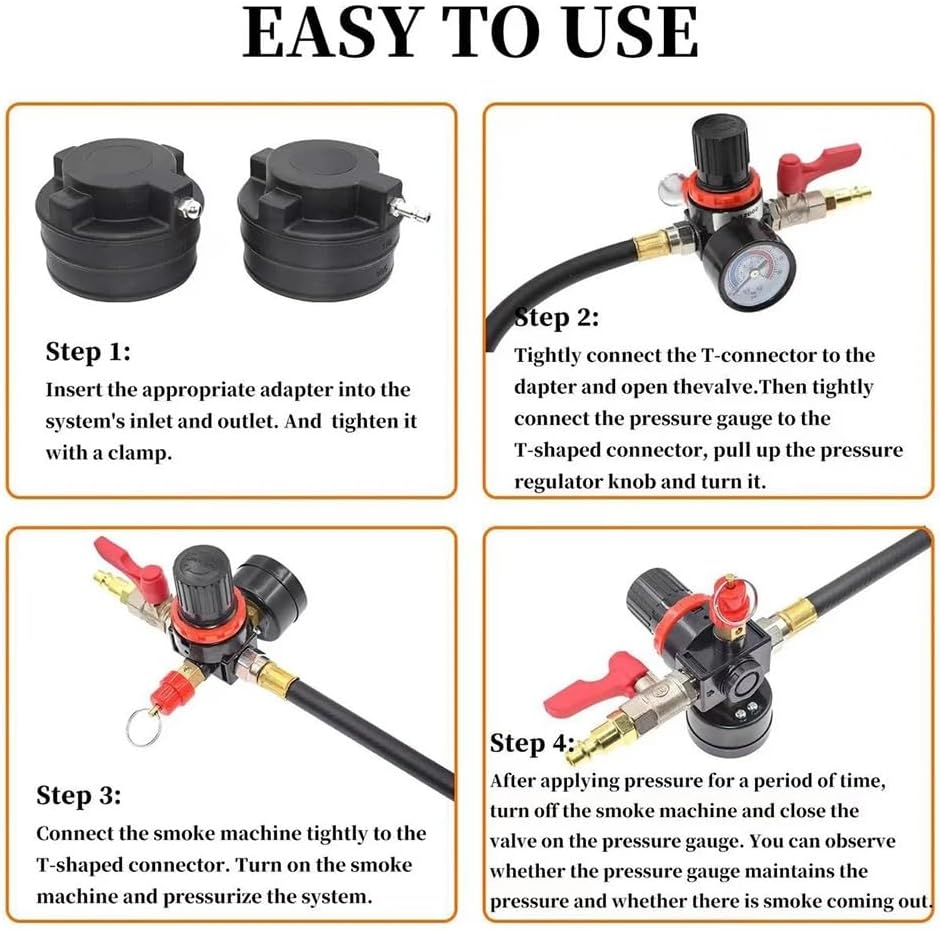 EASY TO USE

Step 1:
Insert the appropriate adapter into the system's inlet and outlet. And tighten it with a clamp.

Step 2:
Tightly connect the T-connector to the dapter and open thevalve.Then tightly connect the pressure gauge to the T-shaped connector, pull up the pressure regulator knob and turn it.

Step 3:
Connect the smoke machine tightly to the T-shaped connector. Turn on the smoke machine and pressurize the system.

Step 4:
After applying pressure for a period of time, turn off the smoke machine and close the valve on the pressure gauge. You can observe whether the pressure gauge maintains the pressure and whether there is smoke coming out.