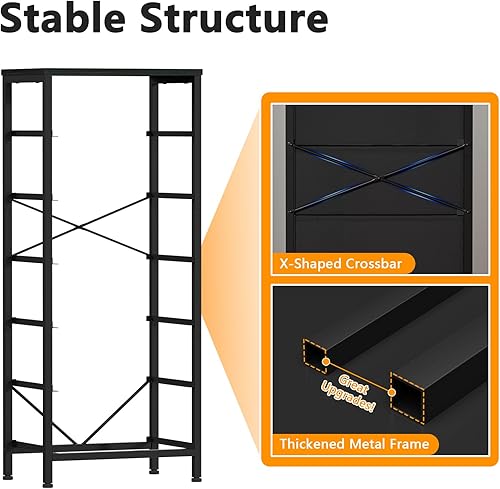 Stable Structure

X-Shaped Crossbar

Great Upgrades!

Thickened Metal Frame