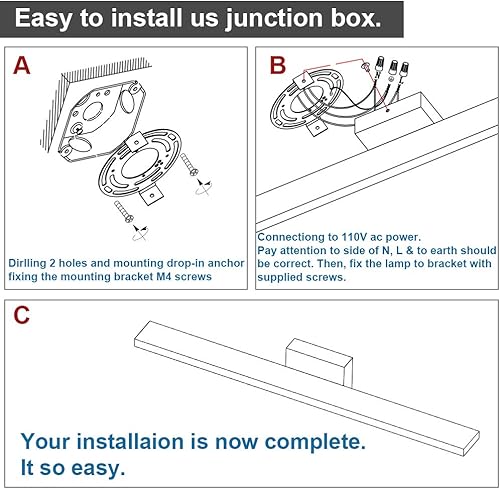 Easy to install us junction box.

A

Dirlling 2 holes and mounting drop-in anchor fixing the mounting bracket M4 screws

B

N L

Connectiong to 110V ac power.
Pay attention to side of N, L & to earth should be correct. Then, fix the lamp to bracket with supplied screws.

C

Your installaion is now complete.
It so easy.