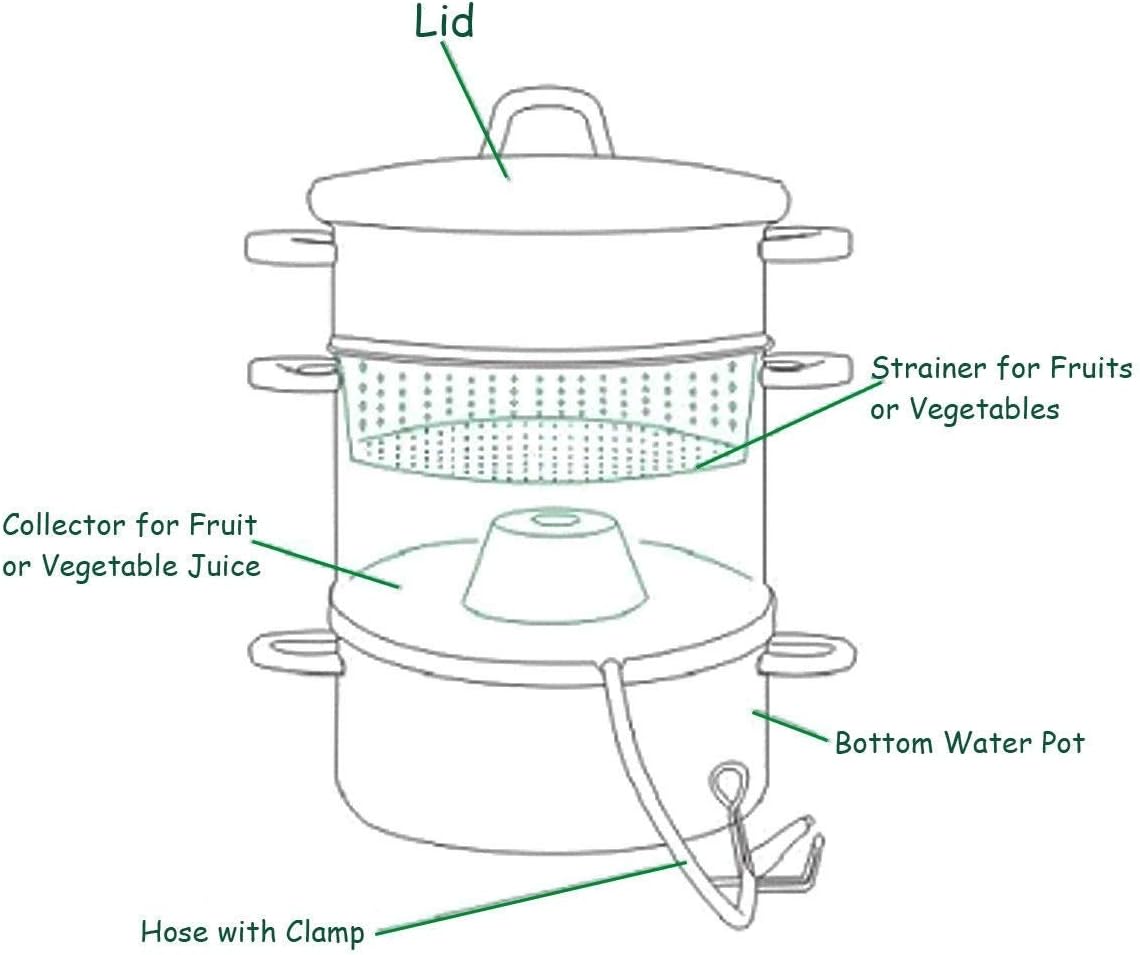 Lid

Strainer for Fruits or Vegetables

Collector for Fruit or Vegetable Juice

Bottom Water Pot

Hose with Clamp