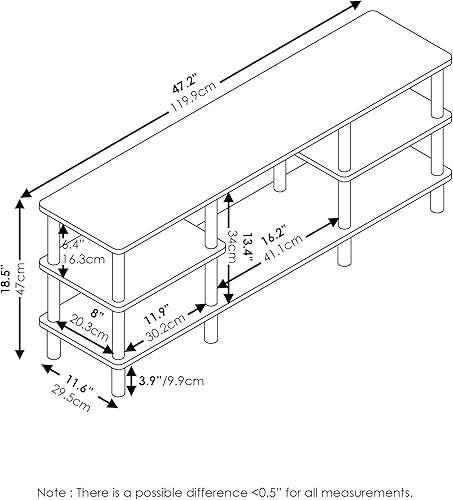 47.2"
119.9cm

18.5"
47cm

6.4"
16.3cm

13.4"
34cm

16.2"
41.1cm

8"
20.3cm

11.9"
30.2cm

11.6"
29.5cm

3.9"/9.9cm

Note : There is a possible difference <0.5" for all measurements.